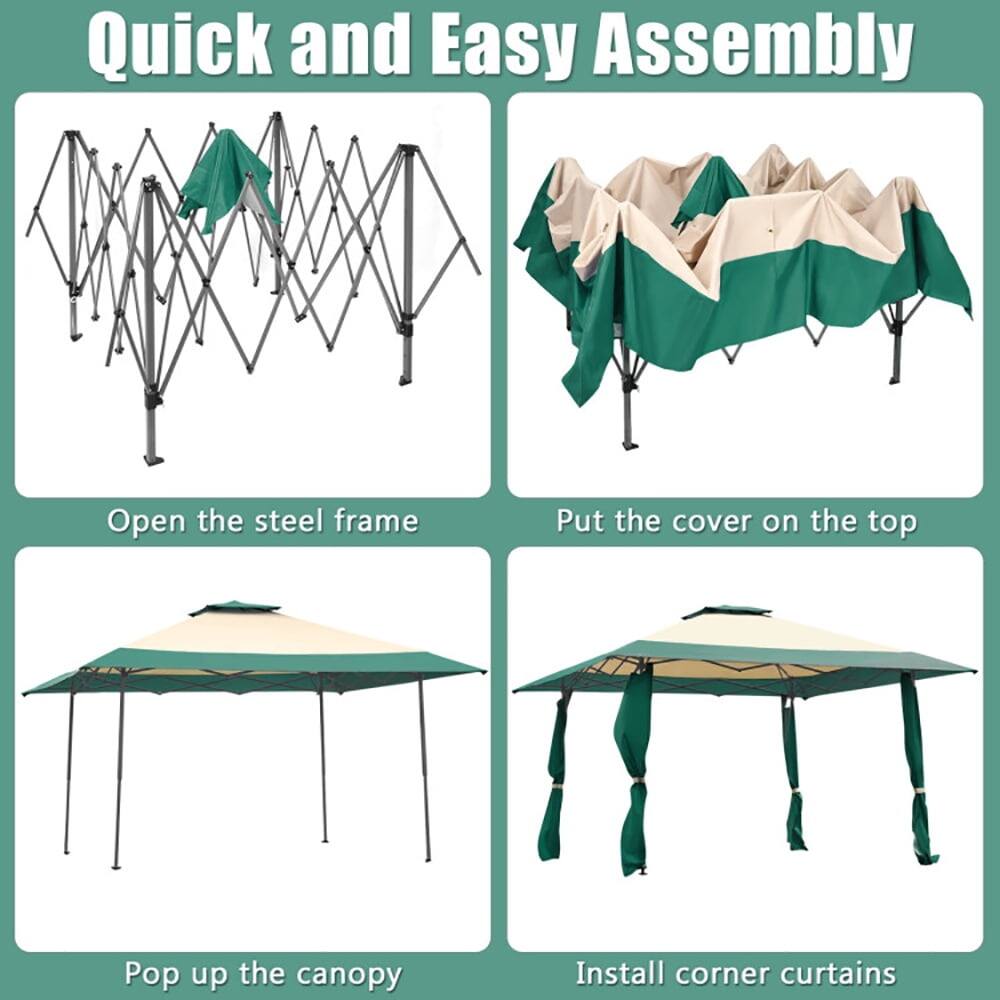 Quick and Easy Assembly

Open the steel frame

Put the cover on the top

Pop up the canopy

Install corner curtains