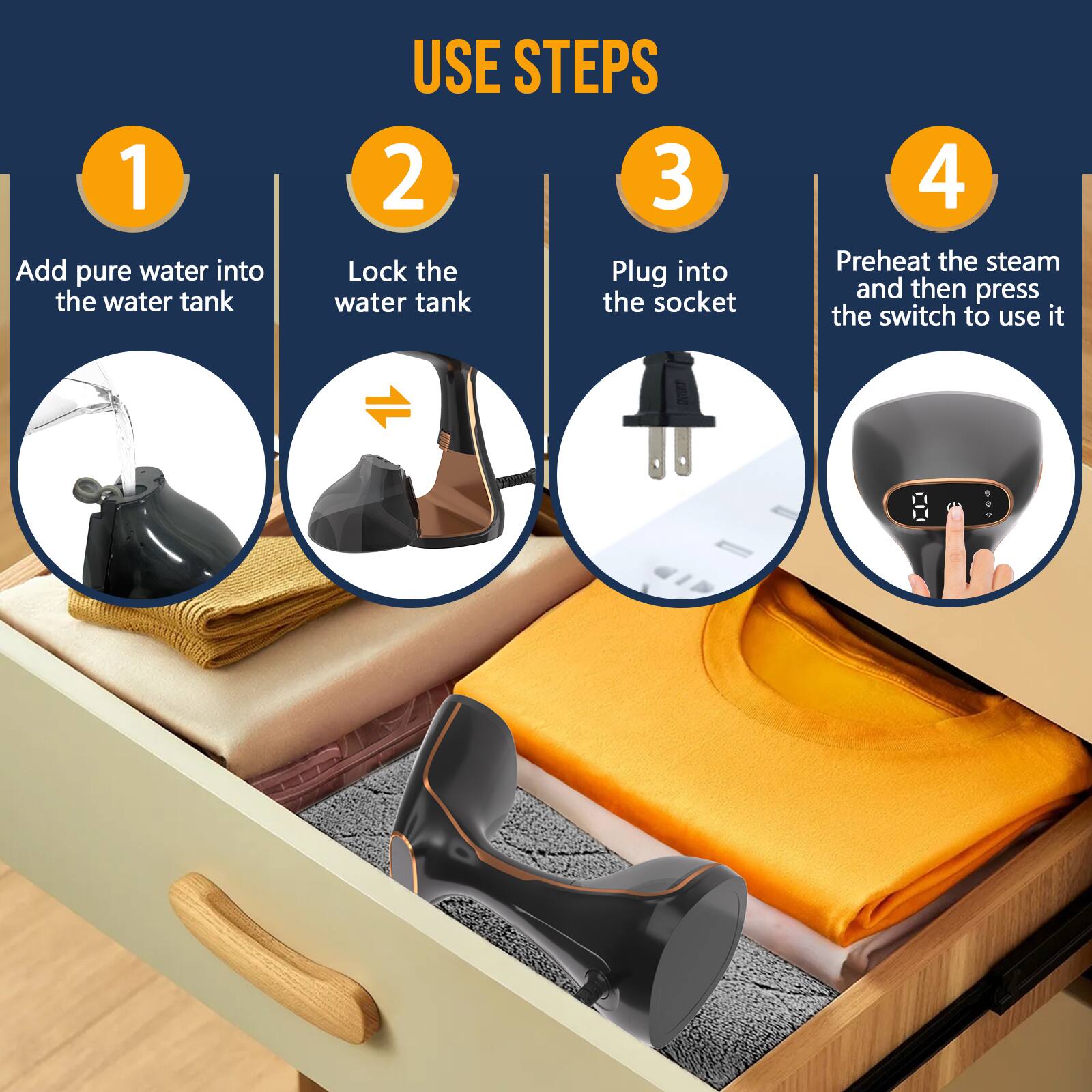 USE STEPS

1

Add pure water into the water tank

2

Lock the water tank

3

Plug into the socket

4

Preheat the steam and then press the switch to use it

8