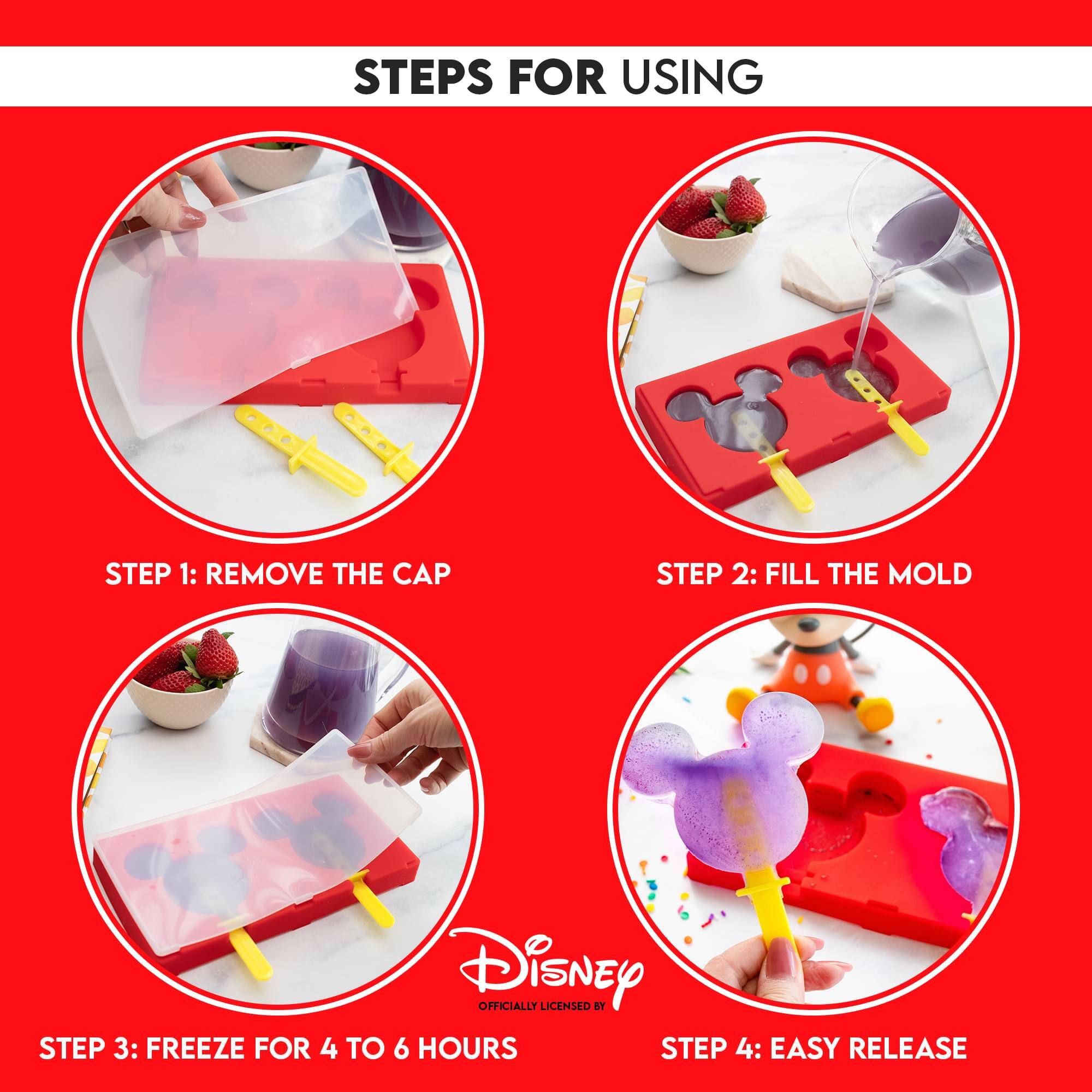 STEPS FOR USING

STEP 1: REMOVE THE CAP

STEP 2: FILL THE MOLD

STEP 3: FREEZE FOR 4 TO 6 HOURS

Disney
OFFICIALLY LICENSED BY

STEP 4: EASY RELEASE