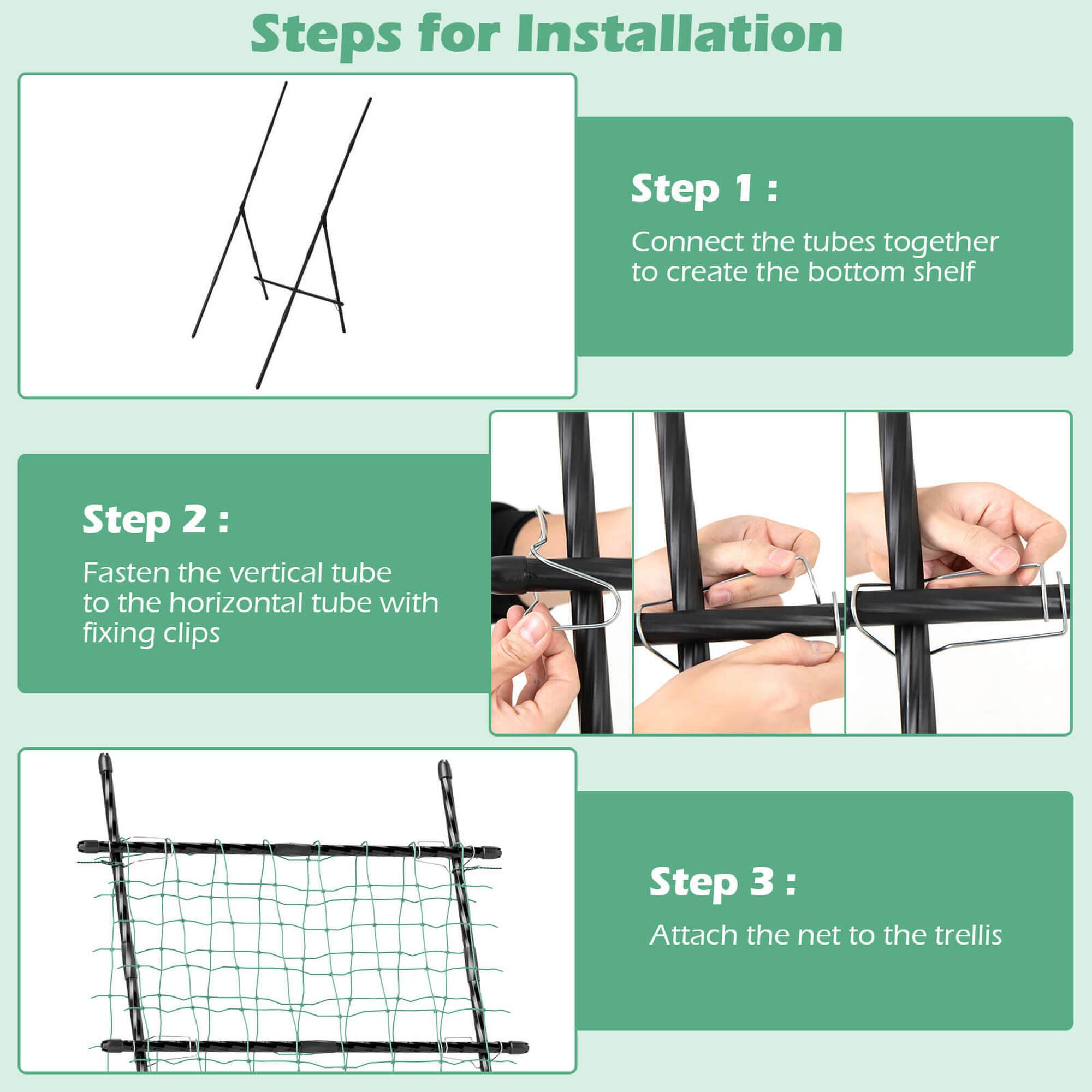 Steps for Installation

Step 1 :

Connect the tubes together to create the bottom shelf

Step 2 :

Fasten the vertical tube to the horizontal tube with fixing clips

Step 3 :

Attach the net to the trellis