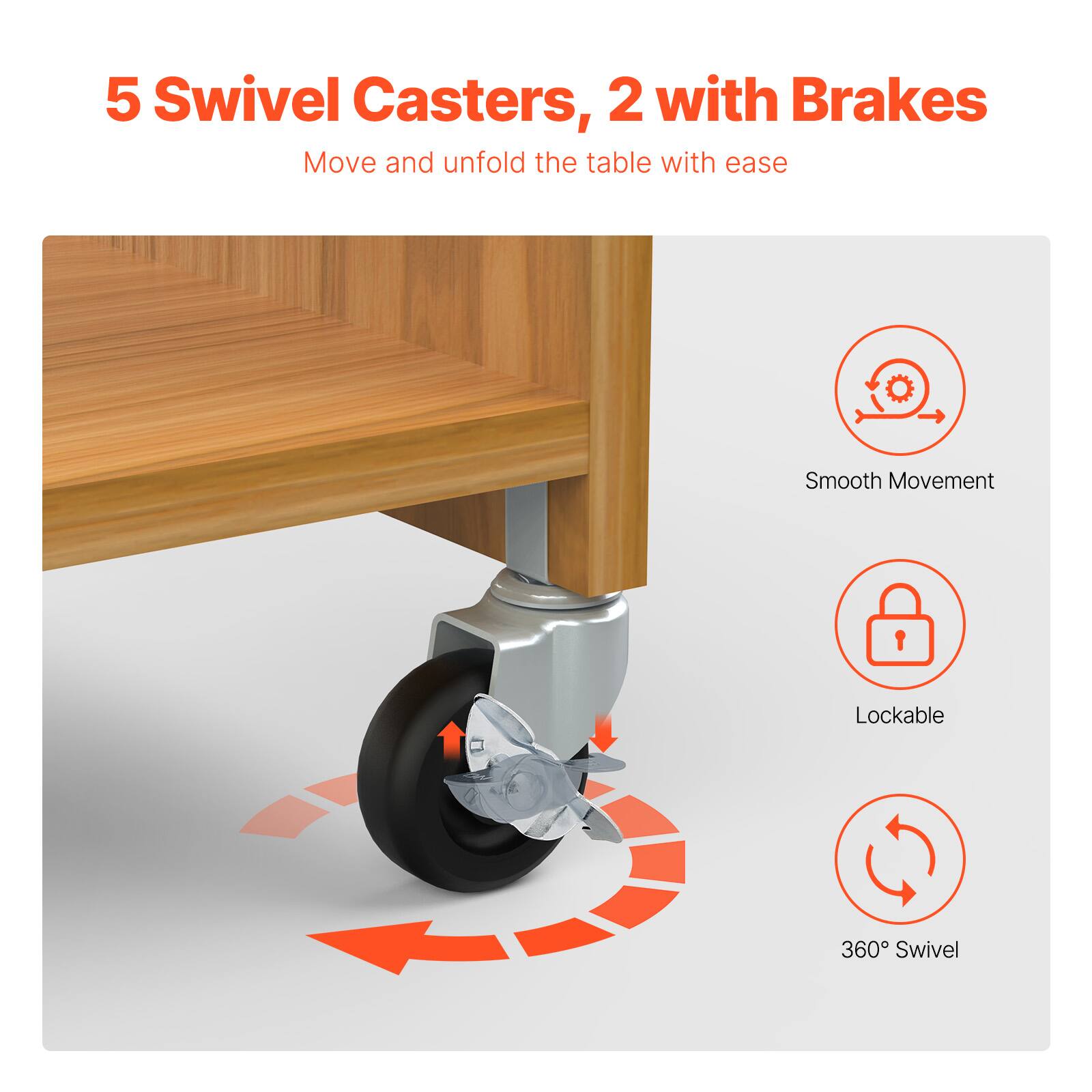 5 Swivel Casters, 2 with Brakes

Move and unfold the table with ease

Smooth Movement

Lockable

360° Swivel