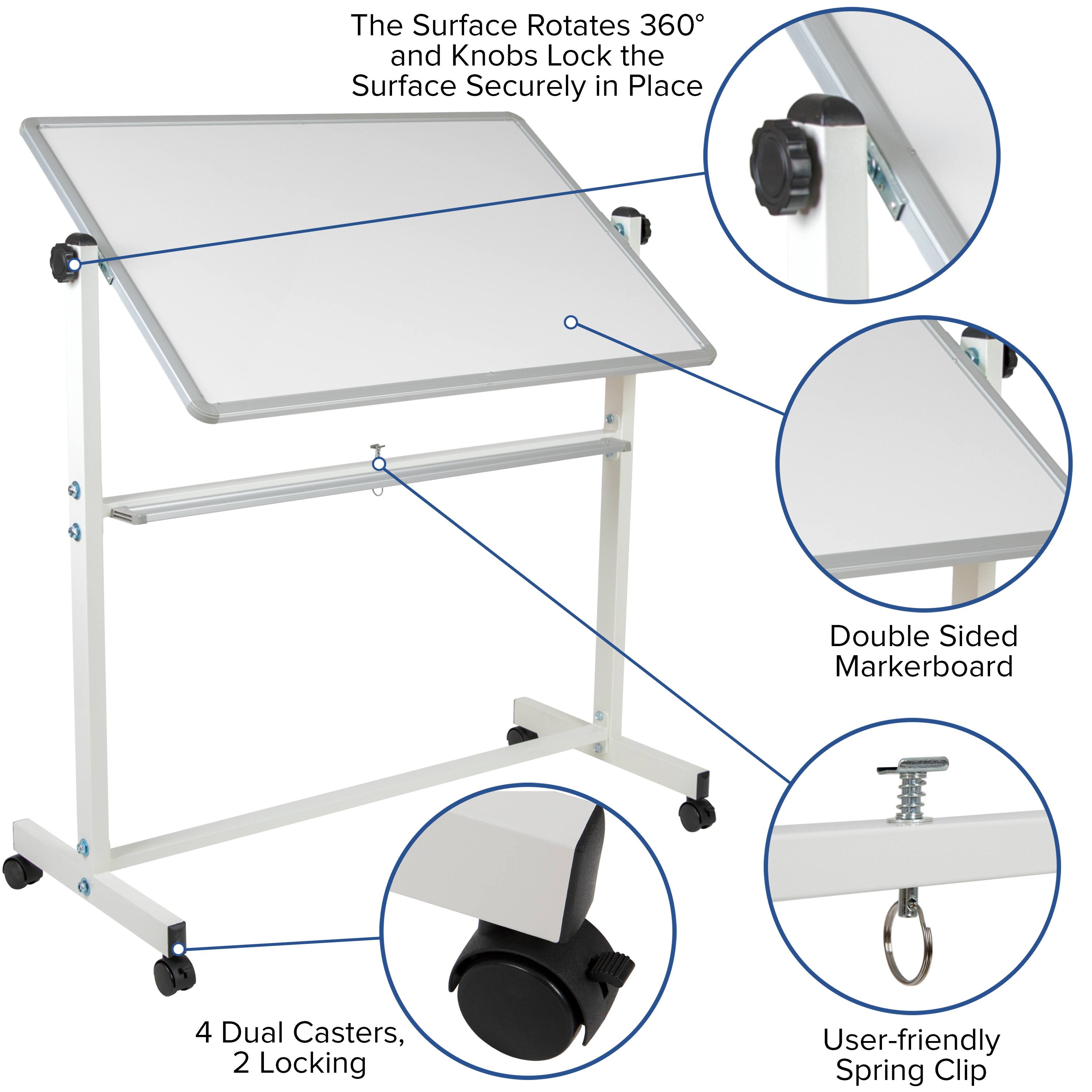 The Surface Rotates 360° and Knobs Lock the Surface Securely in Place

Double Sided Markerboard

4 Dual Casters, 2 Locking

User-friendly Spring Clip