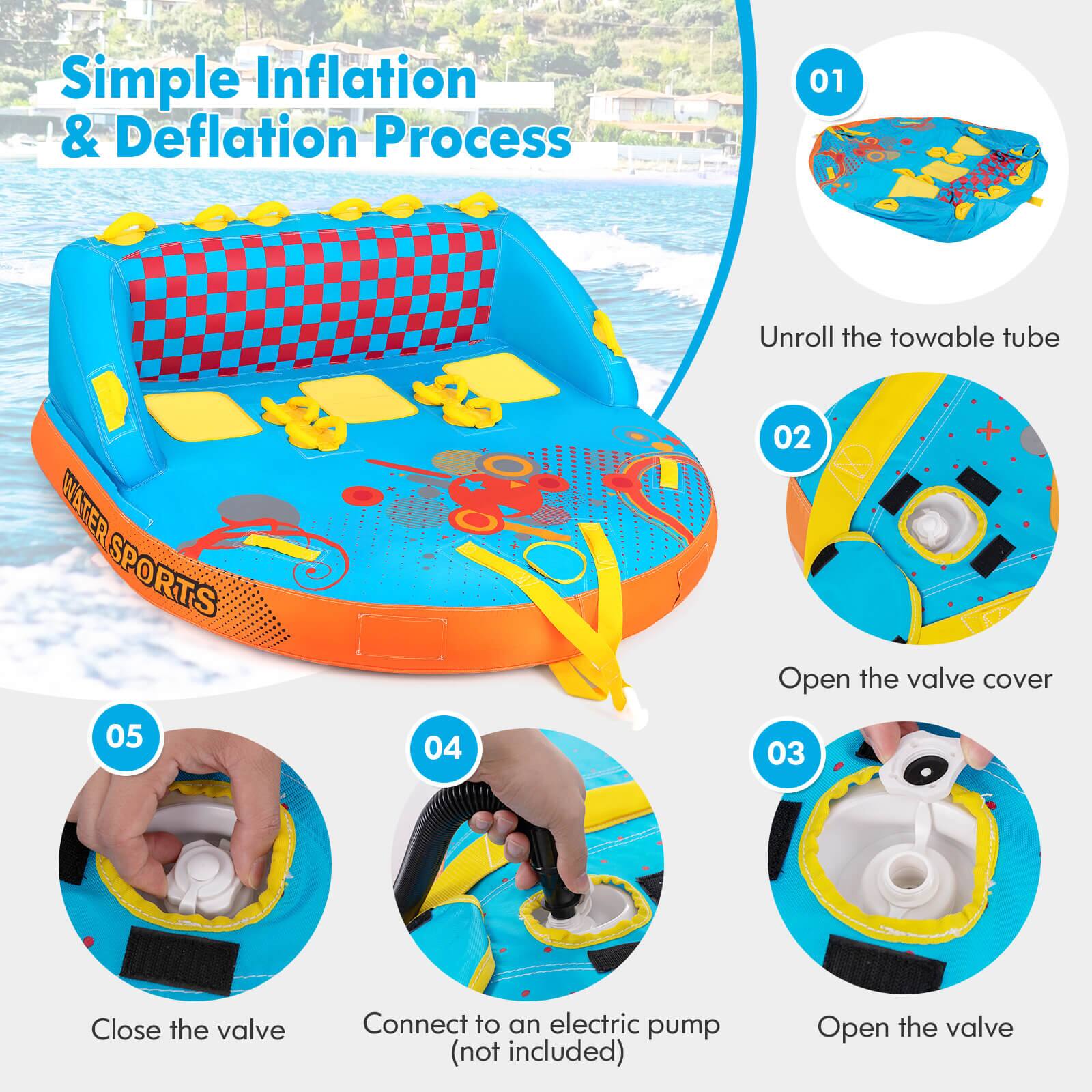 Simple Inflation & Deflation Process

WATER SPORTS

01

Unroll the towable tube

02

Open the valve cover

05

Close the valve

04

Connect to an electric pump (not included)

03

Open the valve