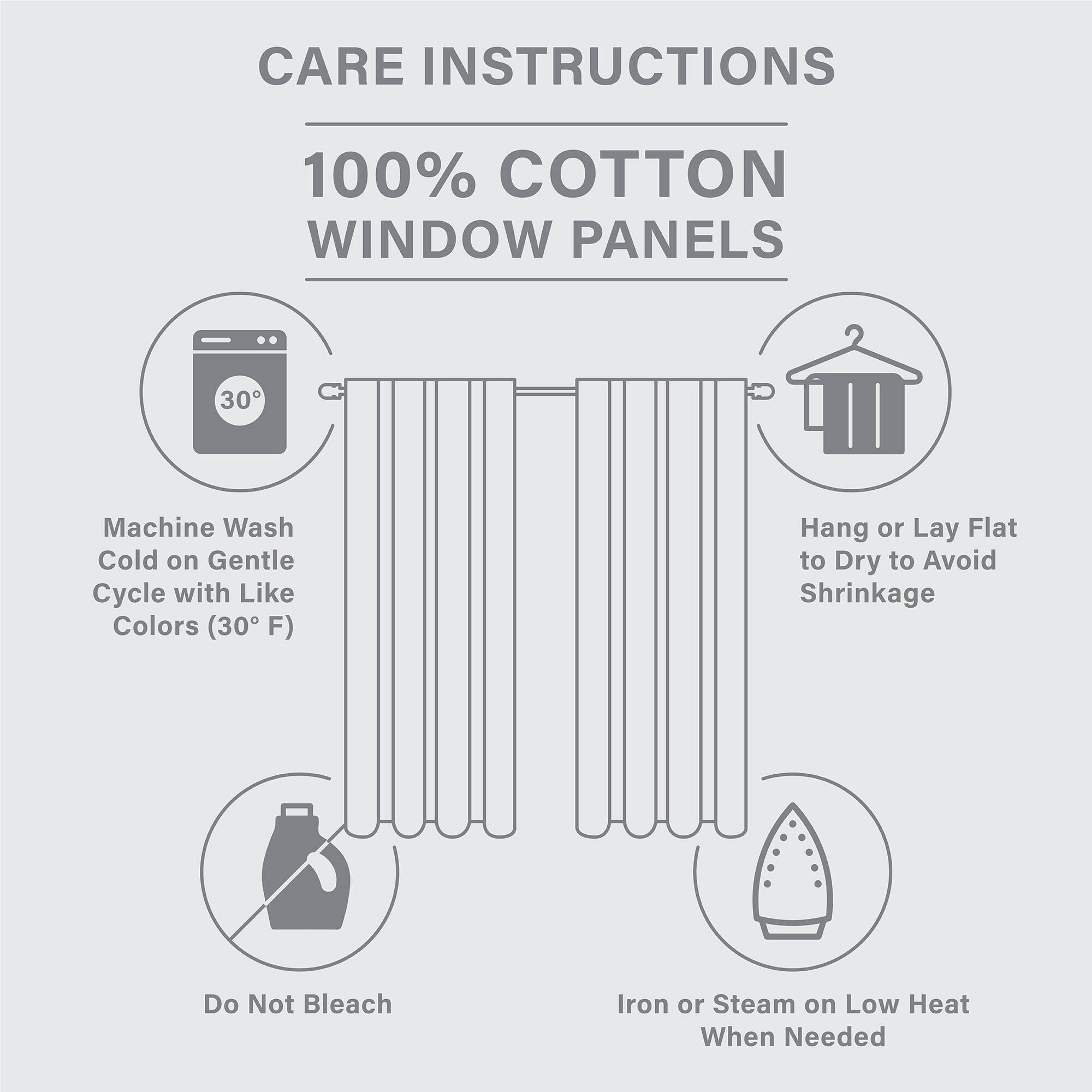 CARE INSTRUCTIONS

100% COTTON
WINDOW PANELS

30°

Machine Wash Cold on Gentle Cycle with Like Colors (30° F)

Hang or Lay Flat to Dry to Avoid Shrinkage

Do Not Bleach

Iron or Steam on Low Heat When Needed