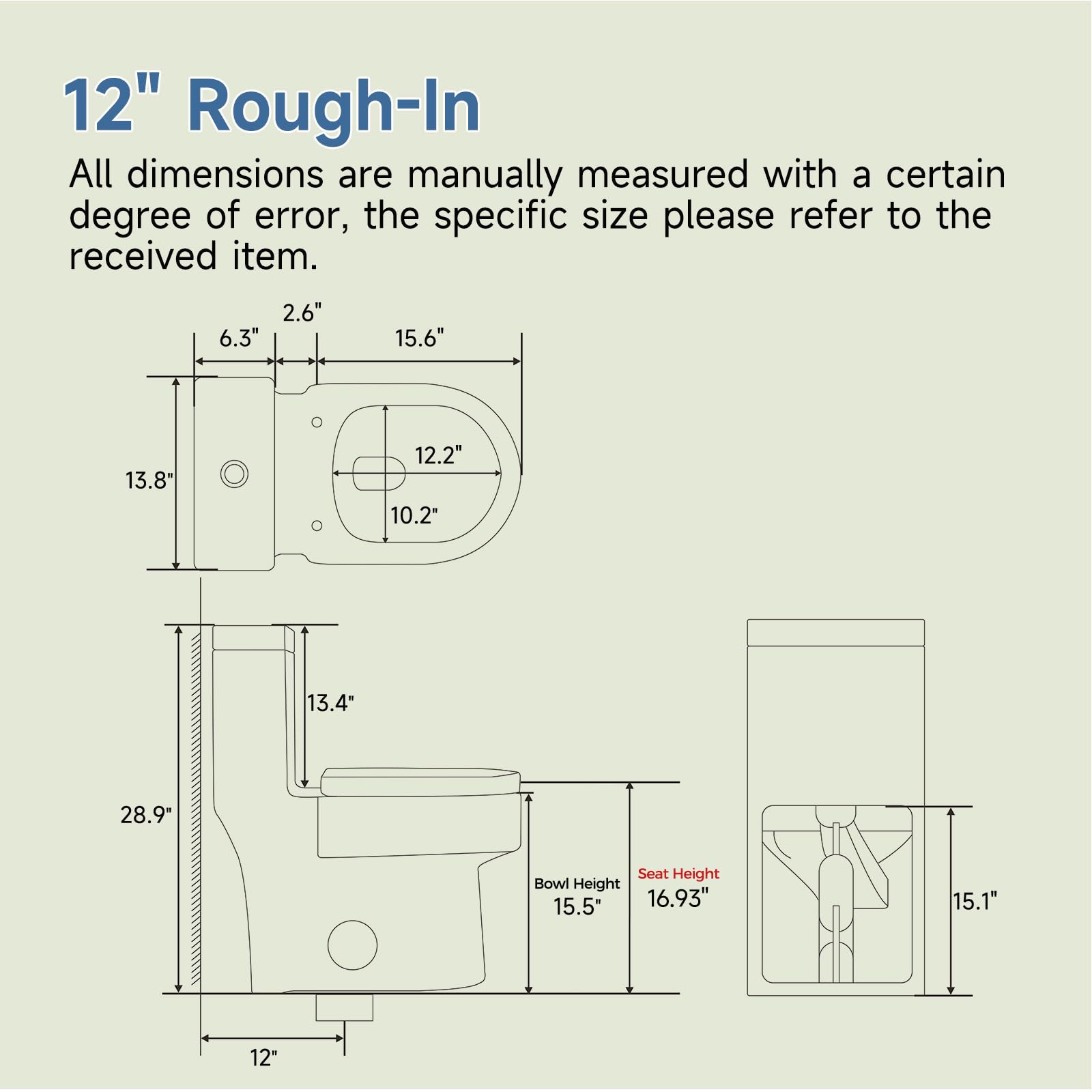 12" Rough-In

All dimensions are manually measured with a certain degree of error, the specific size please refer to the received item.

2.6"

6.3"

15.6"

13.8"

12.2"

10.2"

13.4"

28.9"

Bowl Height
15.5"

Seat Height
16.93"

15.1"

12"