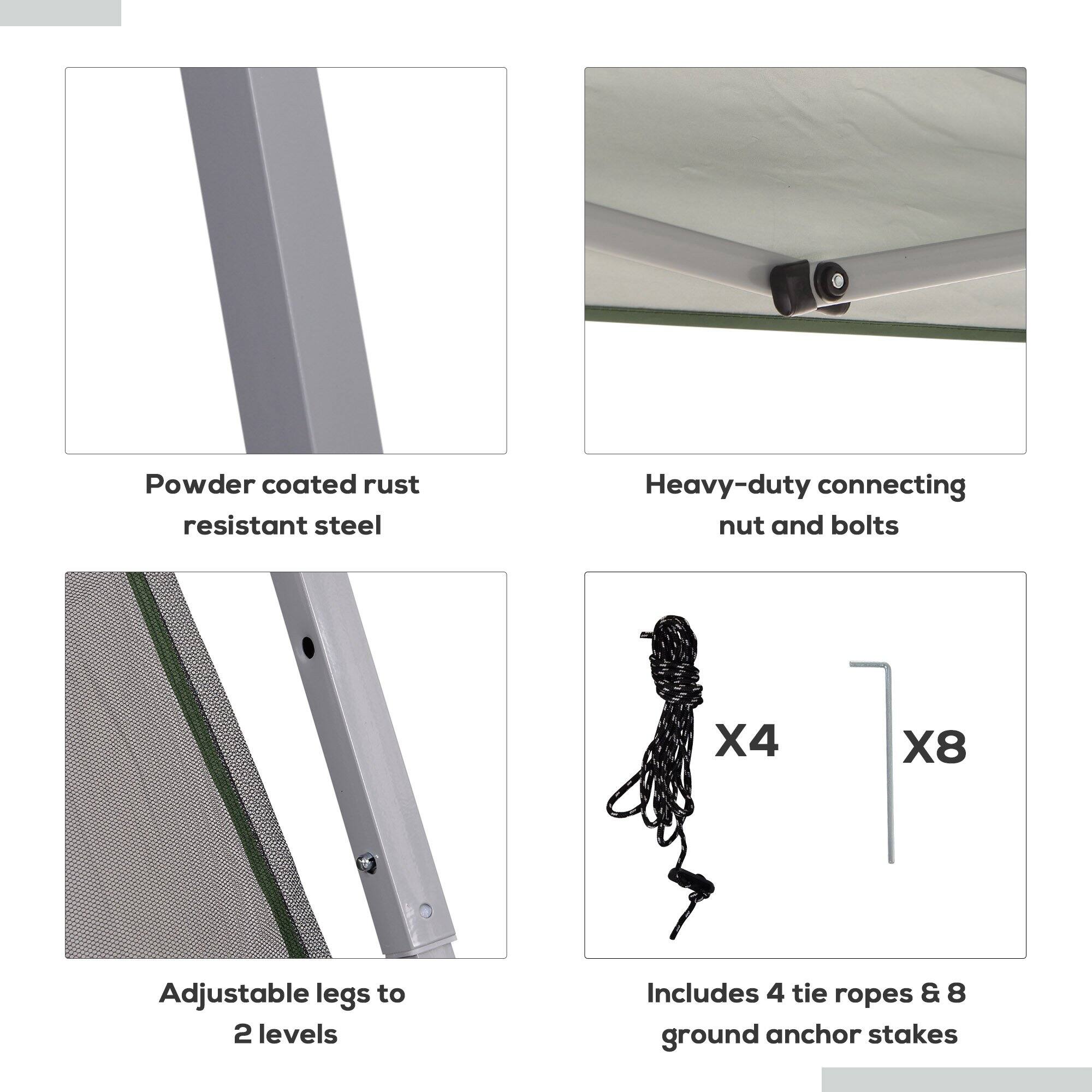 Powder coated rust resistant steel

Heavy-duty connecting nut and bolts

X4

X8

Adjustable legs to 2 levels

Includes 4 tie ropes & 8 ground anchor stakes