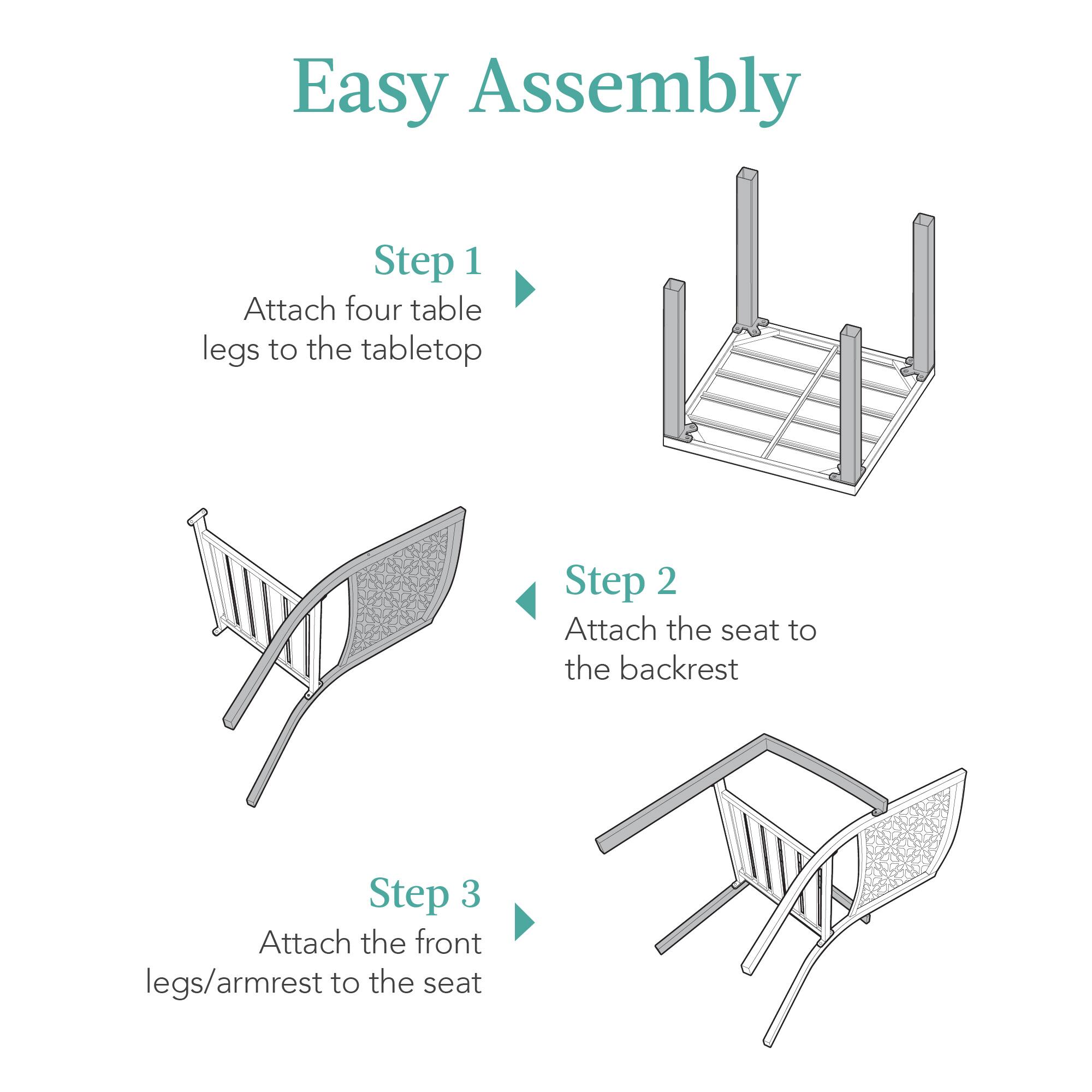 Easy Assembly

Step 1
Attach four table legs to the tabletop

Step 2
Attach the seat to the backrest

Step 3
Attach the front legs/armrest to the seat