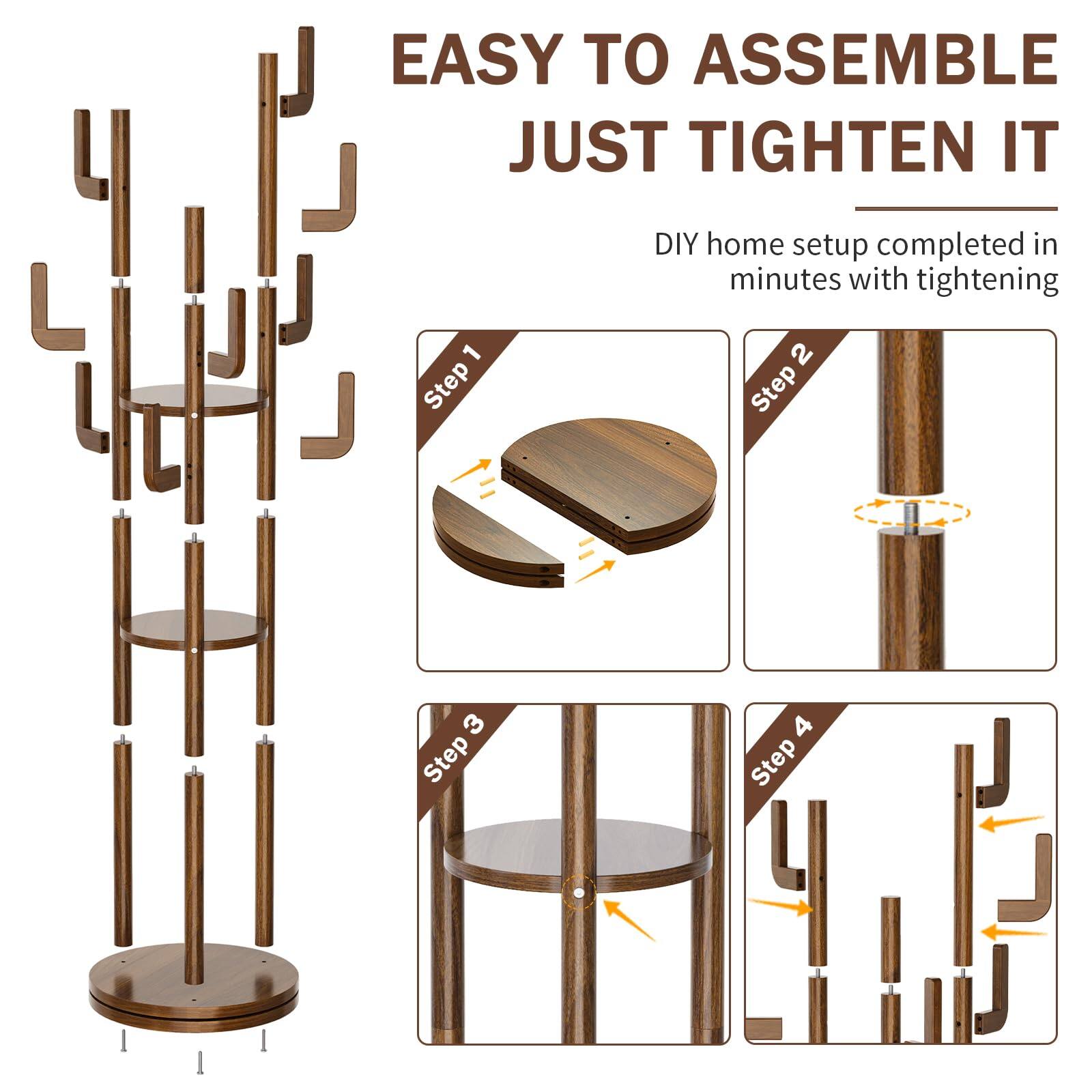 EASY TO ASSEMBLE
JUST TIGHTEN IT

DIY home setup completed in minutes with tightening

Step 1

Step 2

Step 3

Step 4