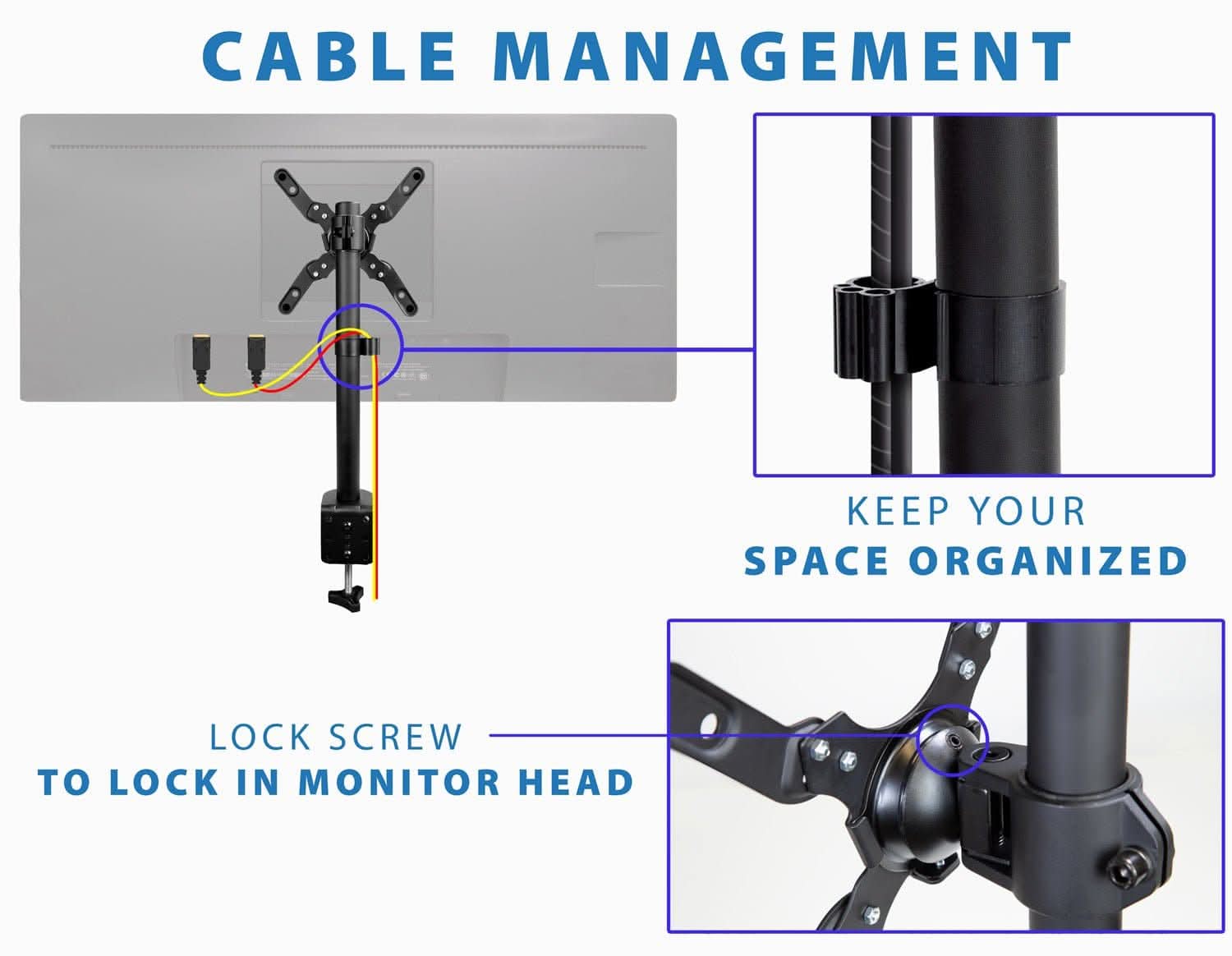 CABLE MANAGEMENT

KEEP YOUR
SPACE ORGANIZED

LOCK SCREW
TO LOCK IN MONITOR HEAD