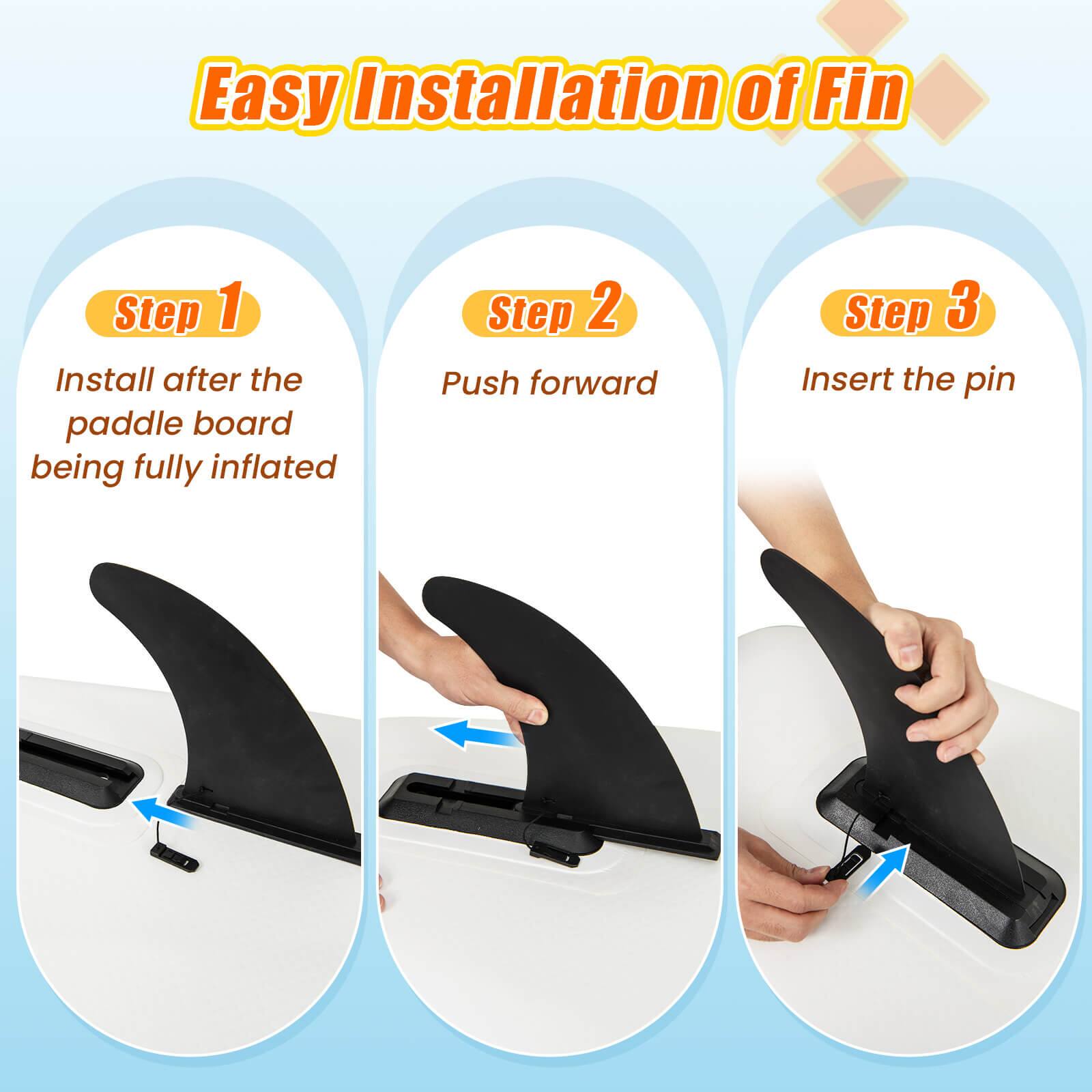 Easy Installation of Fin

Step 1

Install after the paddle board being fully inflated

Step 2

Push forward

Step 3

Insert the pin