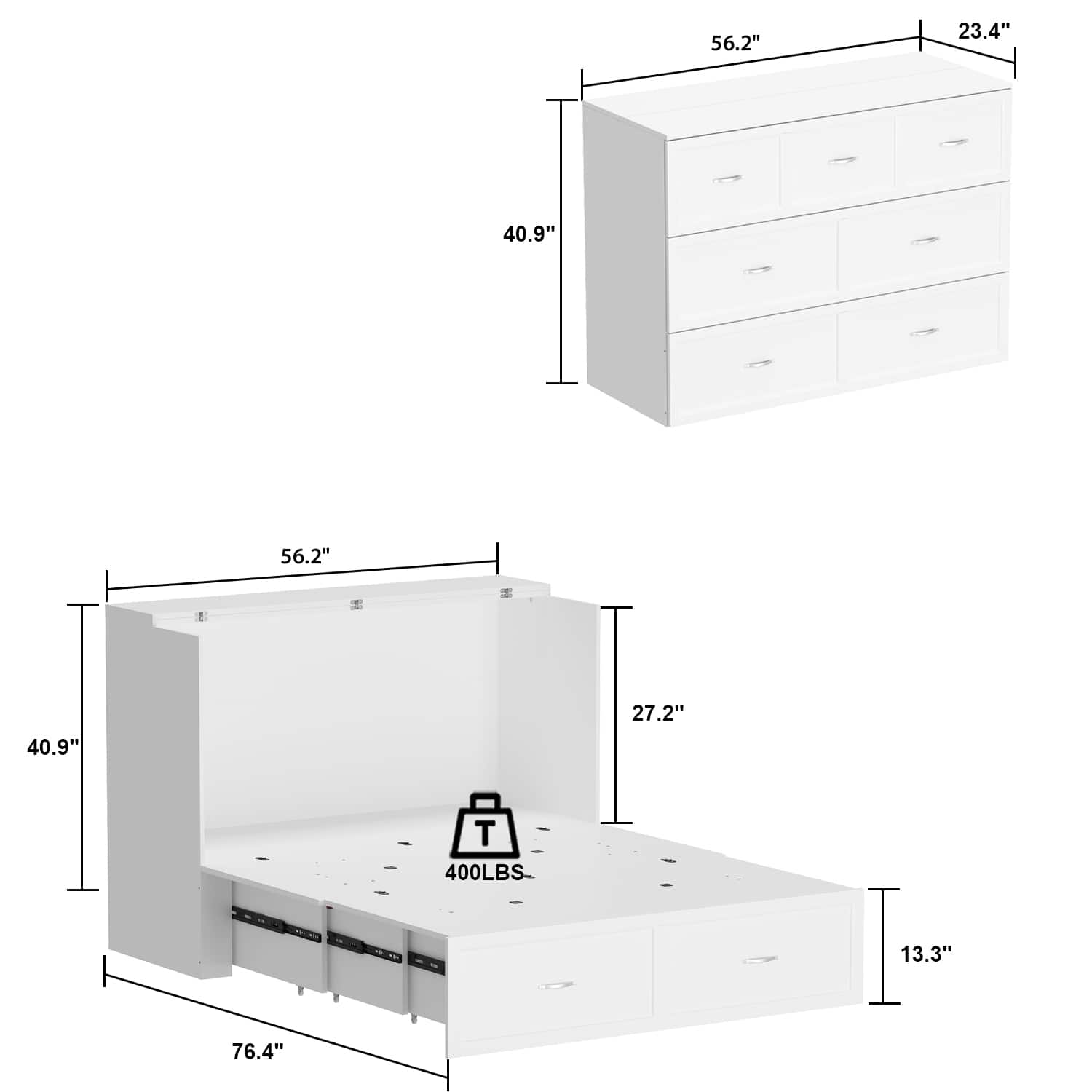 56.2"
23.4"
40.9"

56.2"
40.9"
27.2"
T
400LBS
13.3"
76.4"