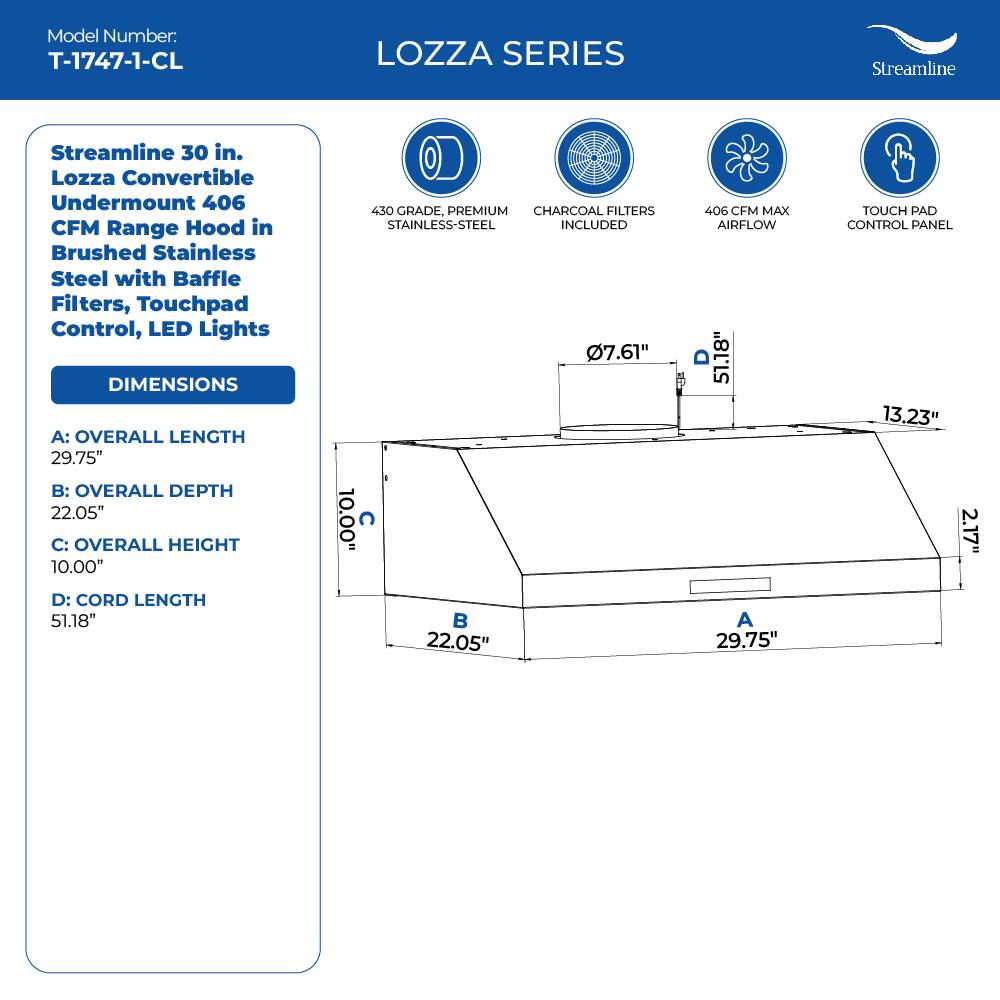 Model Number:
T-1747-1-CL

LOZZA SERIES

Streamline

Streamline 30 in. Lozza Convertible Undermount 406 CFM Range Hood in Brushed Stainless Steel with Baffle Filters, Touchpad Control, LED Lights

DIMENSIONS

A: OVERALL LENGTH
29.75"

B: OVERALL DEPTH
22.05"

C: OVERALL HEIGHT
10.00"

D: CORD LENGTH
51.18"

430 GRADE, PREMIUM STAINLESS-STEEL

CHARCOAL FILTERS INCLUDED

406 CFM MAX AIRFLOW

TOUCH PAD CONTROL PANEL

Ø7.61"

D
51.18"

13.23"

C
10.00"

2.17"

B
22.05"

A
29.75"