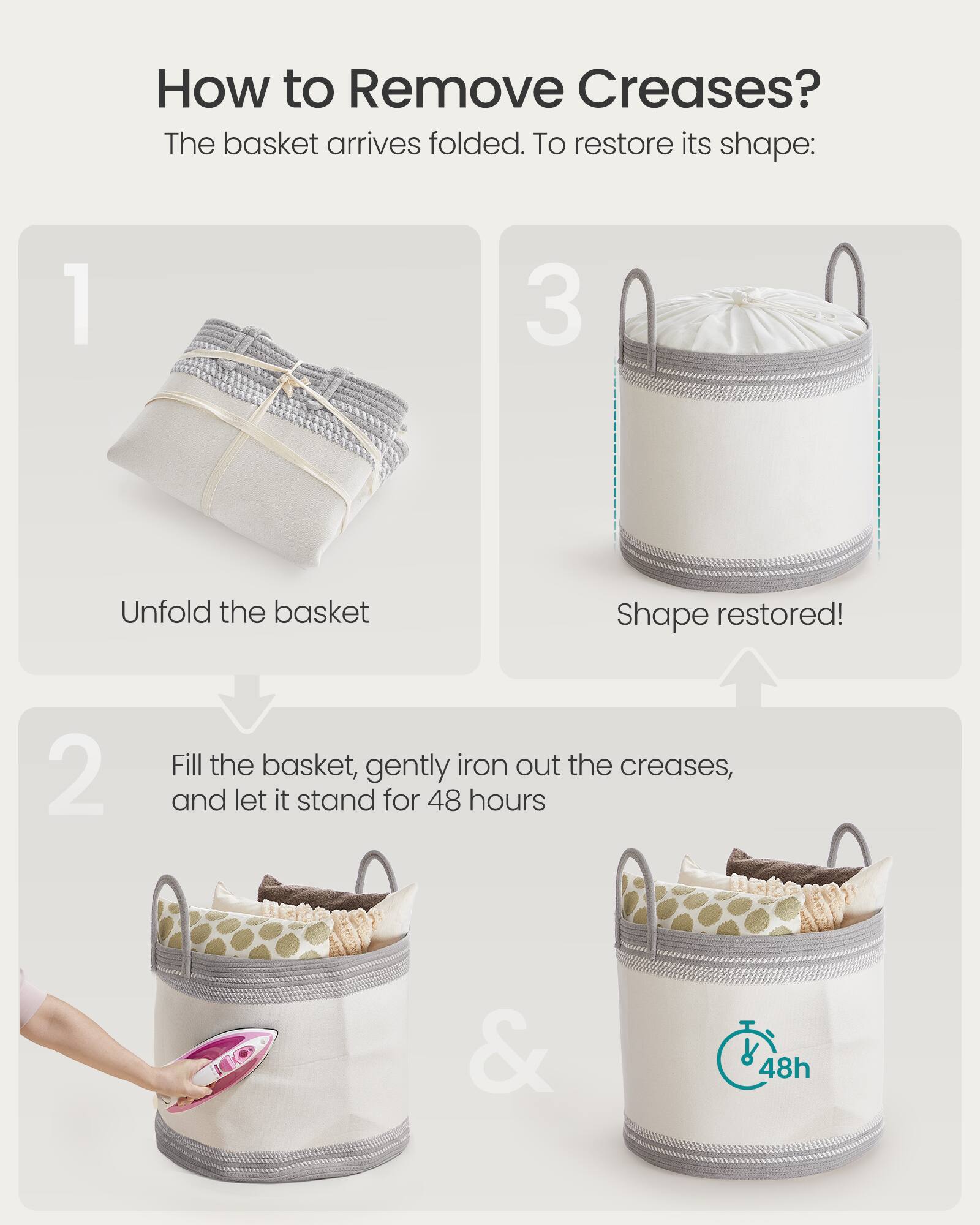 How to Remove Creases?
The basket arrives folded. To restore its shape:

1

Unfold the basket

3

Shape restored!

2

Fill the basket, gently iron out the creases, and let it stand for 48 hours

&

48h