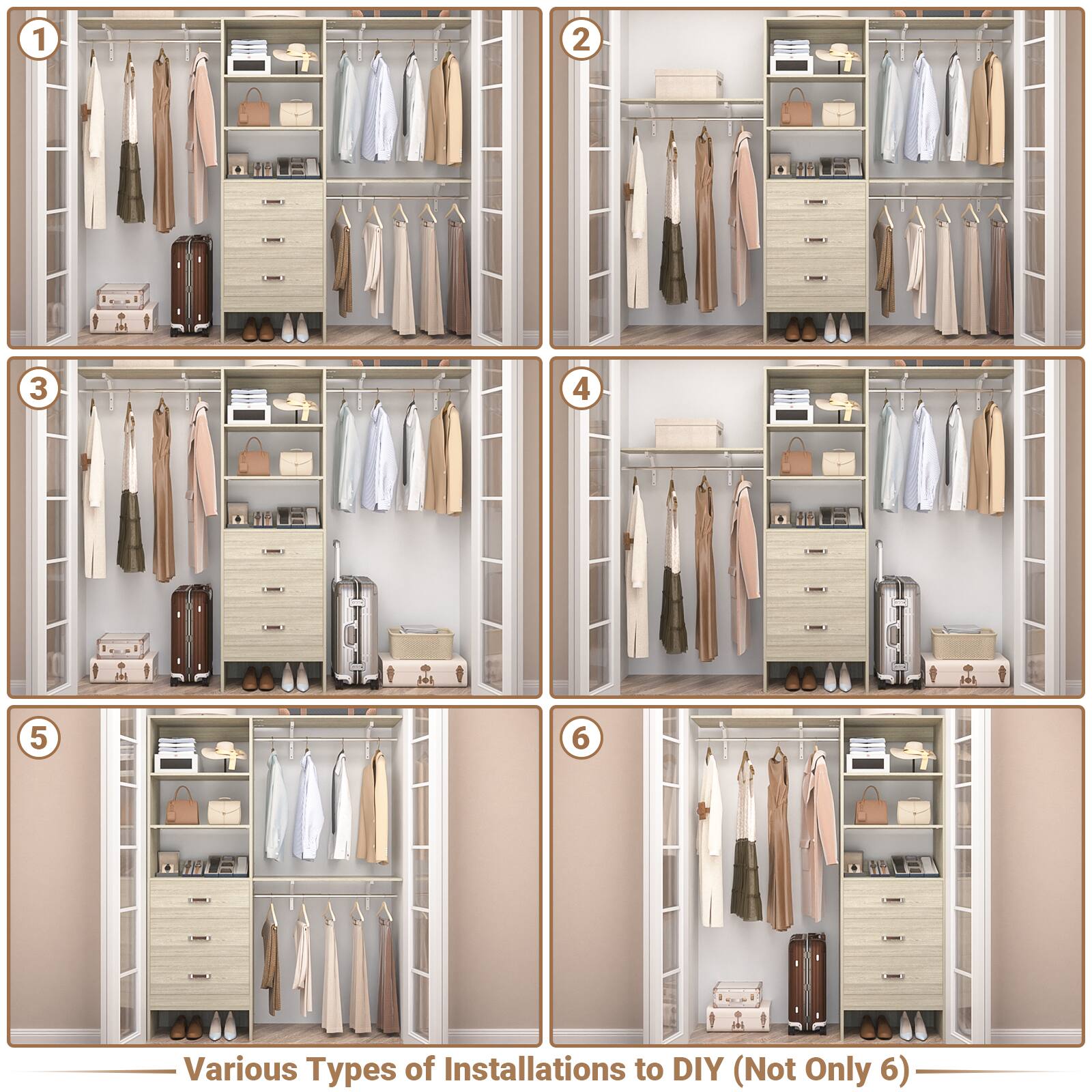 1

2

3

4

5

6

Various Types of Installations to DIY (Not Only 6)