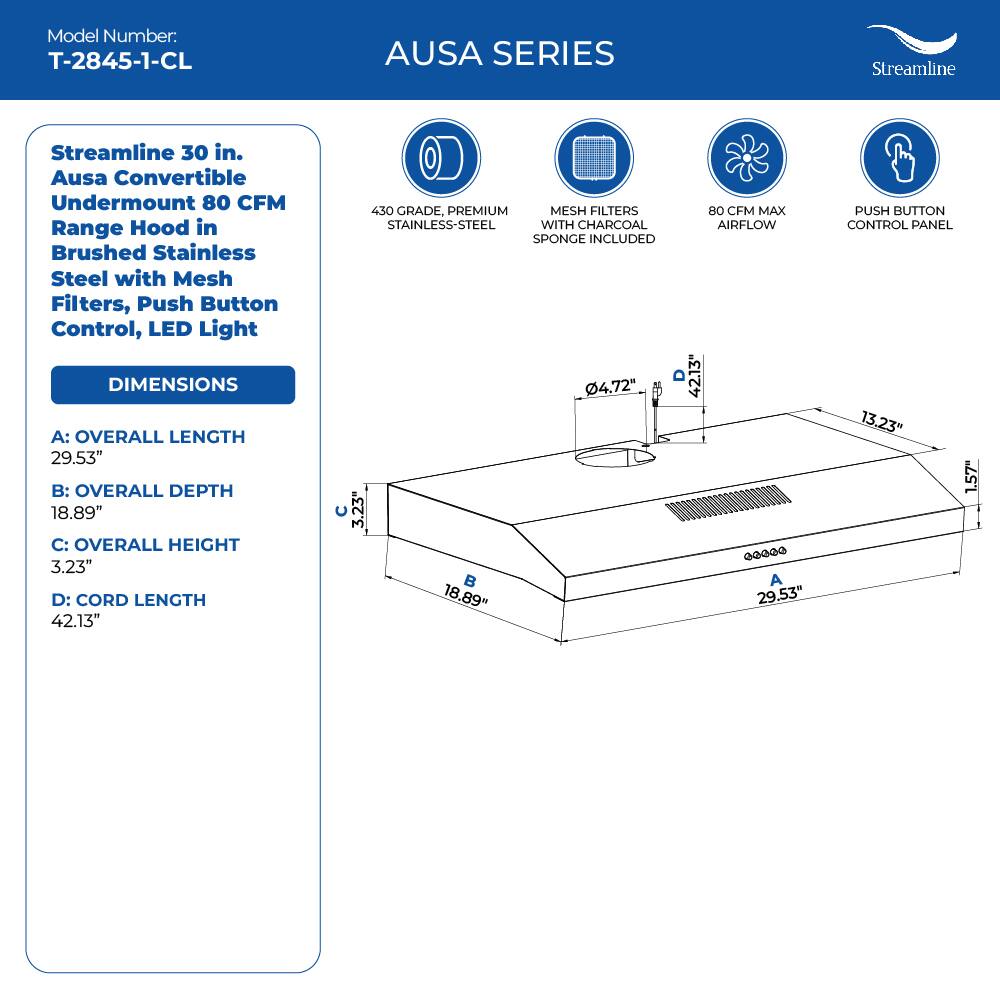 Model Number:
T-2845-1-CL

AUSA SERIES

Streamline

Streamline 30 in. Ausa Convertible Undermount 80 CFM Range Hood in Brushed Stainless Steel with Mesh Filters, Push Button Control, LED Light

DIMENSIONS

A: OVERALL LENGTH
29.53"

B: OVERALL DEPTH
18.89"

C: OVERALL HEIGHT
3.23"

D: CORD LENGTH
42.13"

430 GRADE, PREMIUM STAINLESS-STEEL

MESH FILTERS WITH CHARCOAL SPONGE INCLUDED

80 CFM MAX AIRFLOW

PUSH BUTTON CONTROL PANEL

Ø4.72"
D
42.13"
13.23"
1.57"
C
3.23"
B
18.89"
A
29.53"