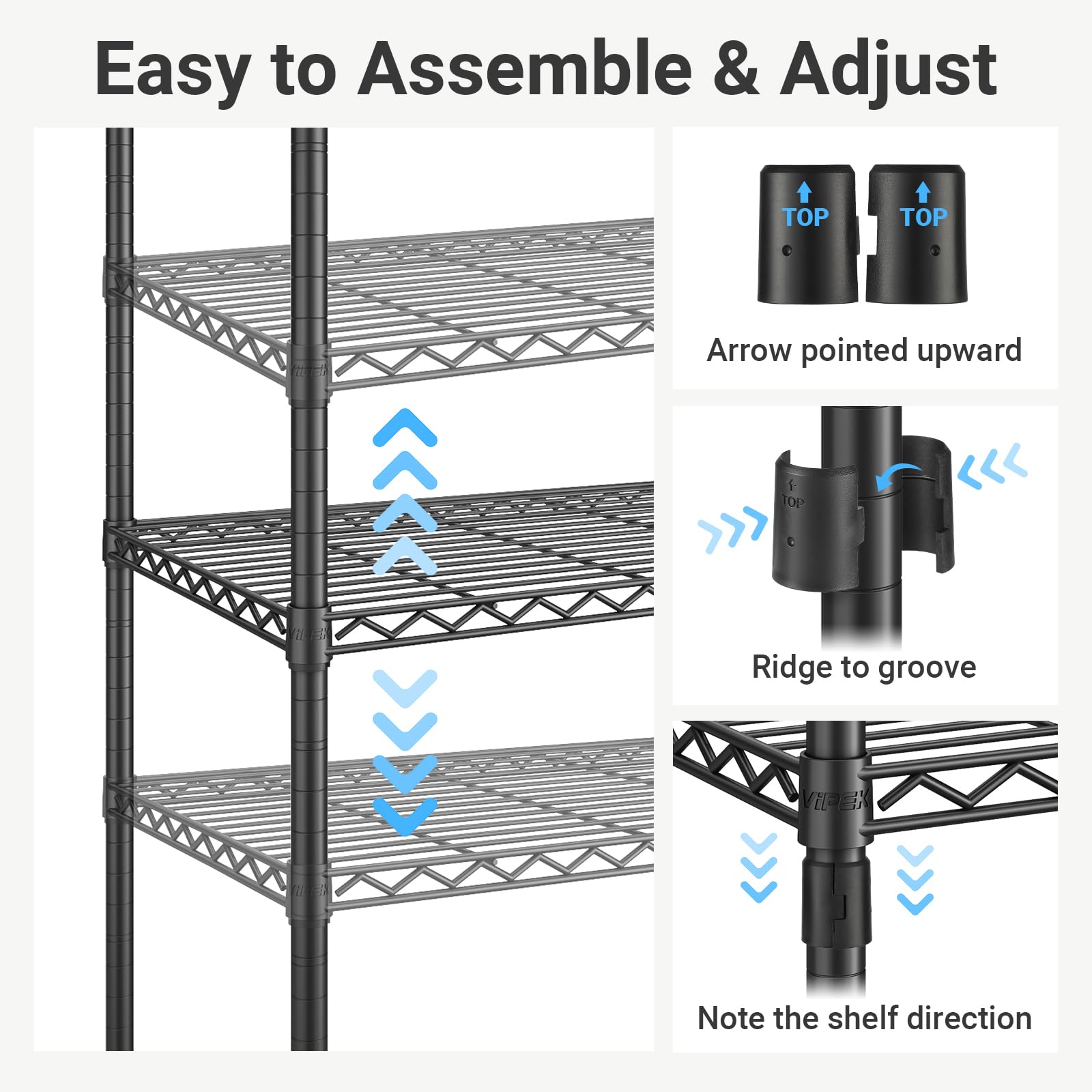 Easy to Assemble & Adjust

ViPEK

ViPEK

ViPEK

TOP

TOP

Arrow pointed upward

TOP

Ridge to groove

ViPEK

Note the shelf direction