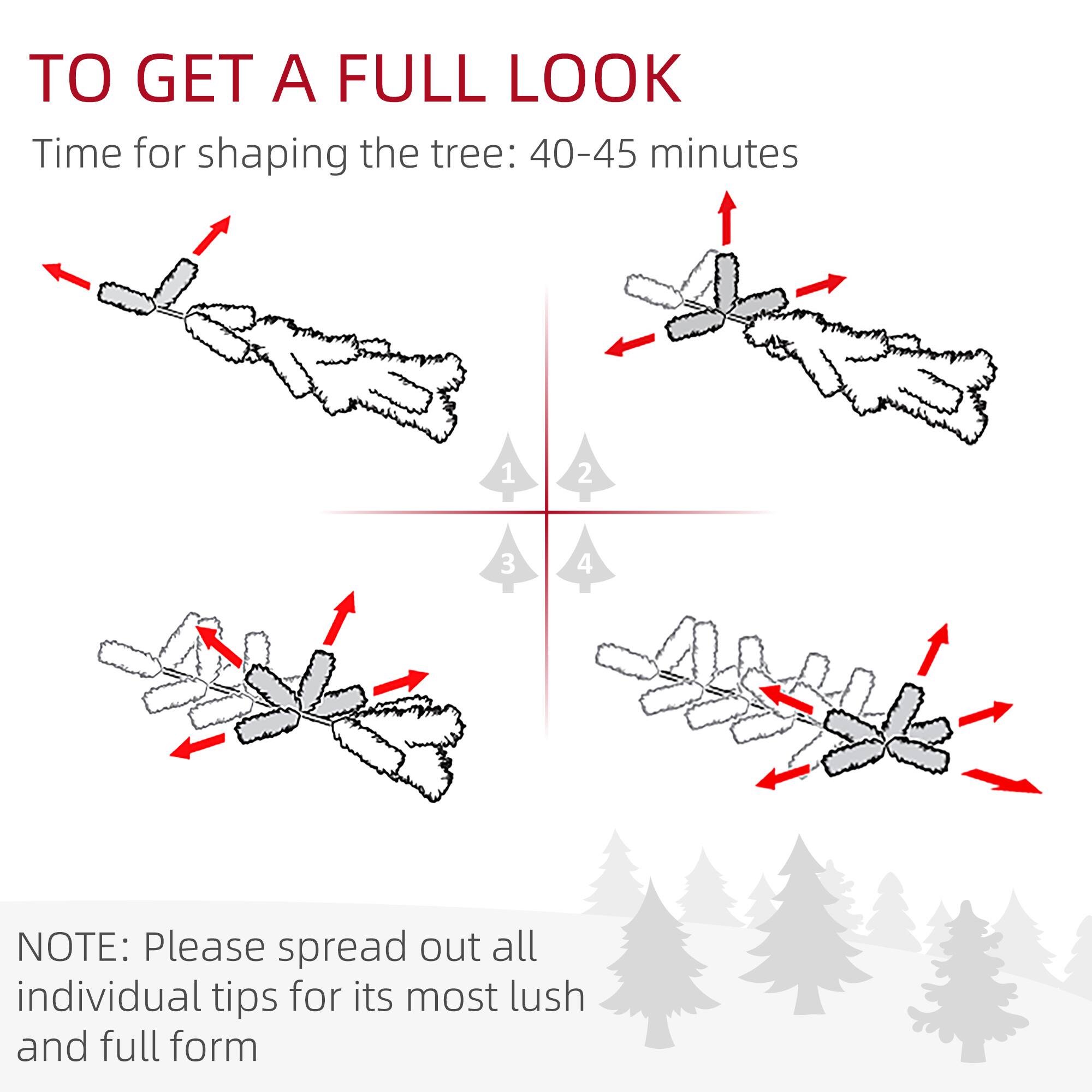 TO GET A FULL LOOK

Time for shaping the tree: 40-45 minutes

1
2
3
4

NOTE: Please spread out all individual tips for its most lush and full form