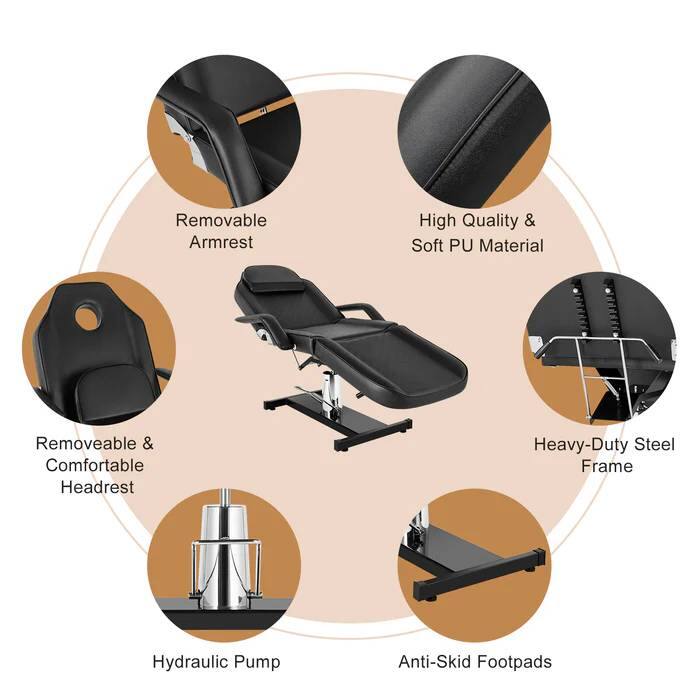 Removable Armrest

High Quality & Soft PU Material

Removeable & Comfortable Headrest

Heavy-Duty Steel Frame

Hydraulic Pump

Anti-Skid Footpads