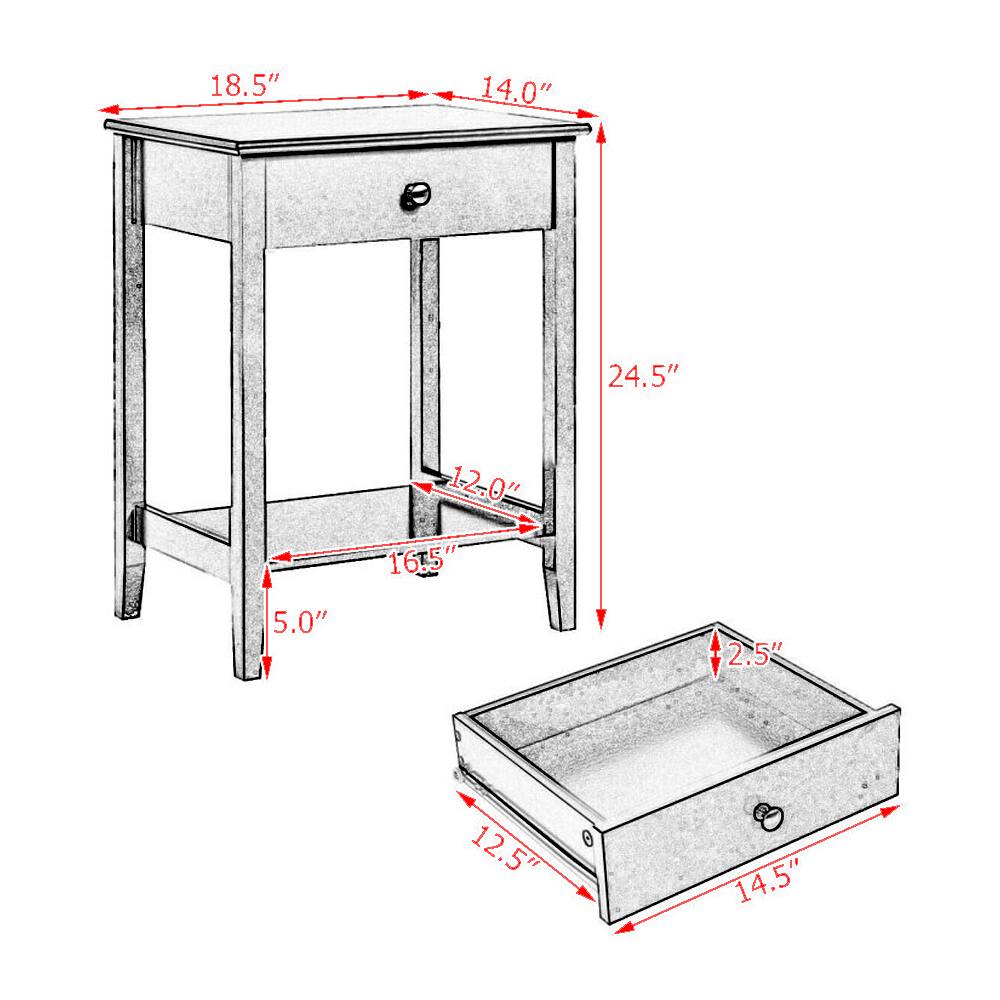 18.5″
14.0″
24.5″
12.0″
16.5″
5.0″
2.5″
12.5″
14.5″