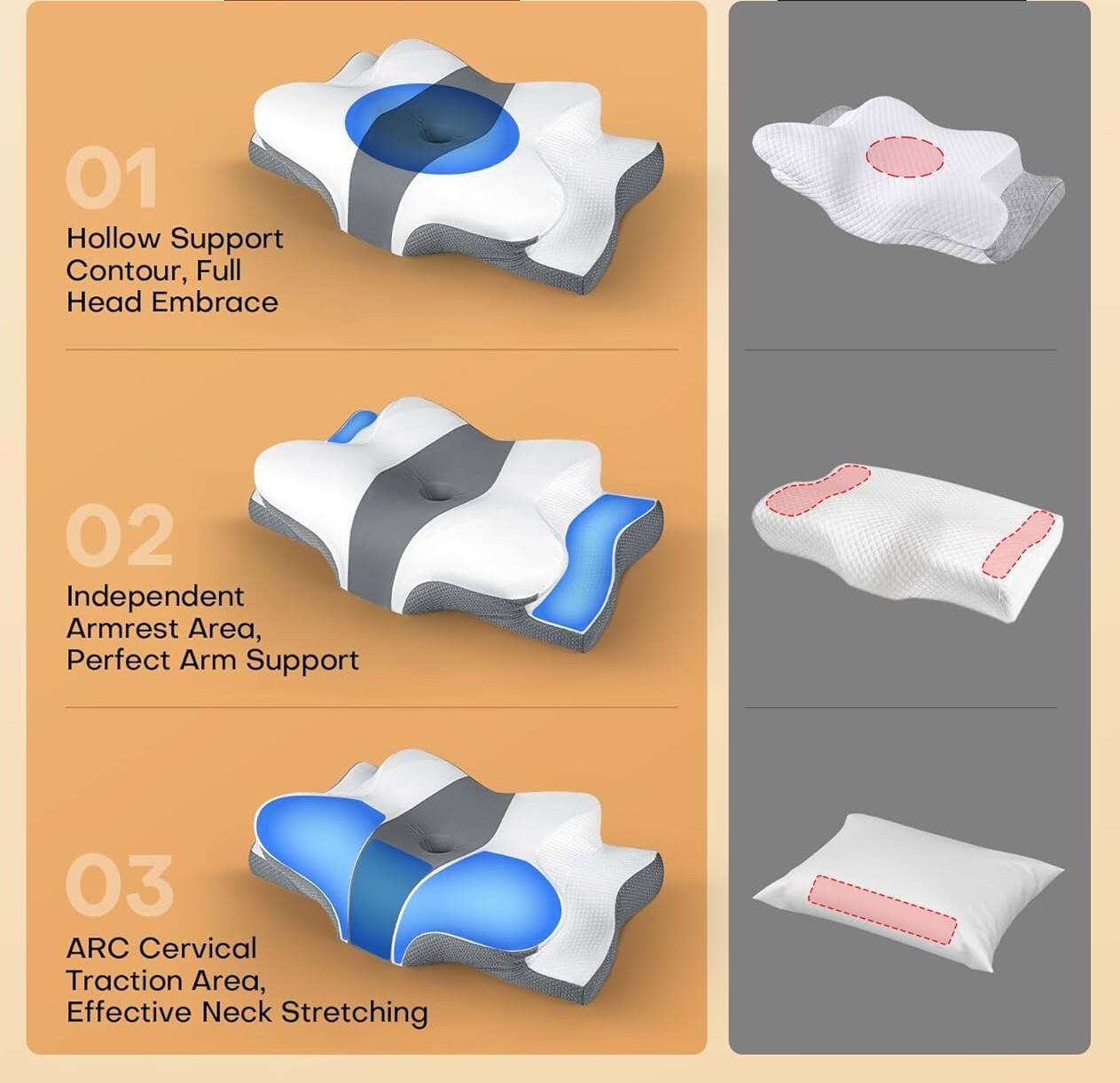 01
Hollow Support Contour, Full Head Embrace

02
Independent Armrest Area, Perfect Arm Support

03
ARC Cervical Traction Area, Effective Neck Stretching