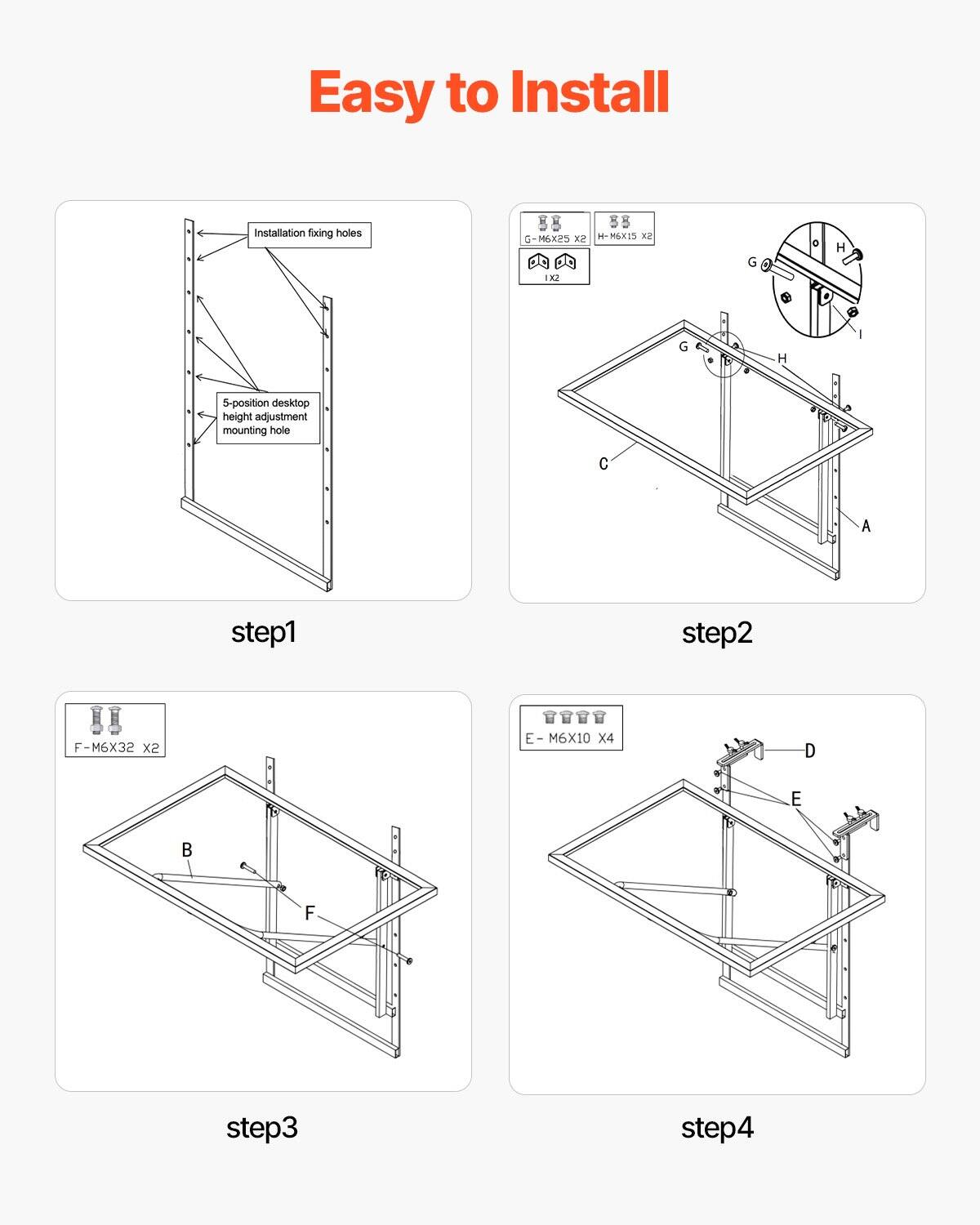 Easy to Install

Installation fixing holes

5-position desktop height adjustment mounting hole

step1

G-M6X25 X2

H-M6X15 X2

I X2

G

H

I

G

H

C

A

step2

F-M6X32 X2

B

F

step3

E- M6X10 X4

D

E

step4