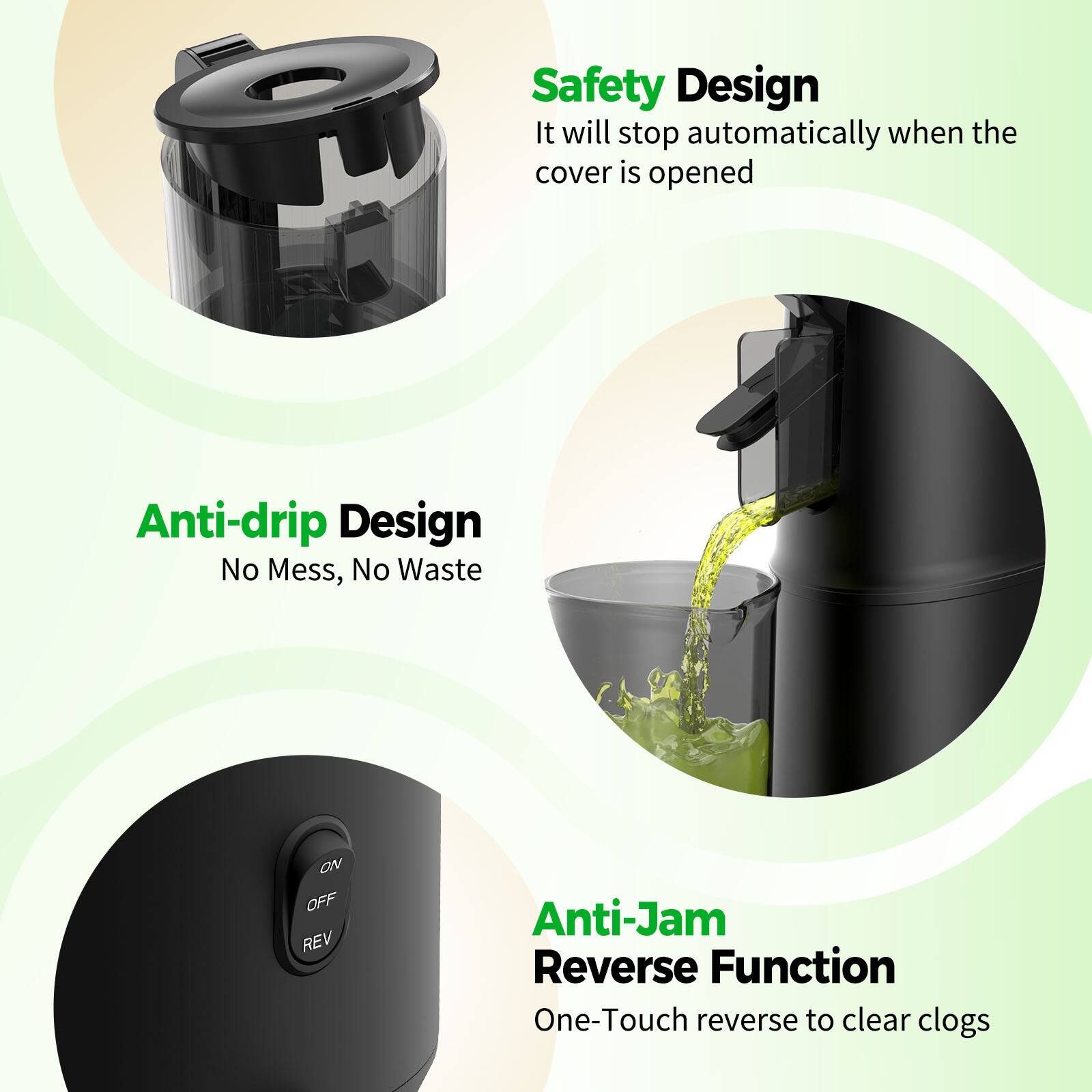 Safety Design
It will stop automatically when the cover is opened

Anti-drip Design
No Mess, No Waste

ON
OFF
REV

Anti-Jam
Reverse Function
One-Touch reverse to clear clogs