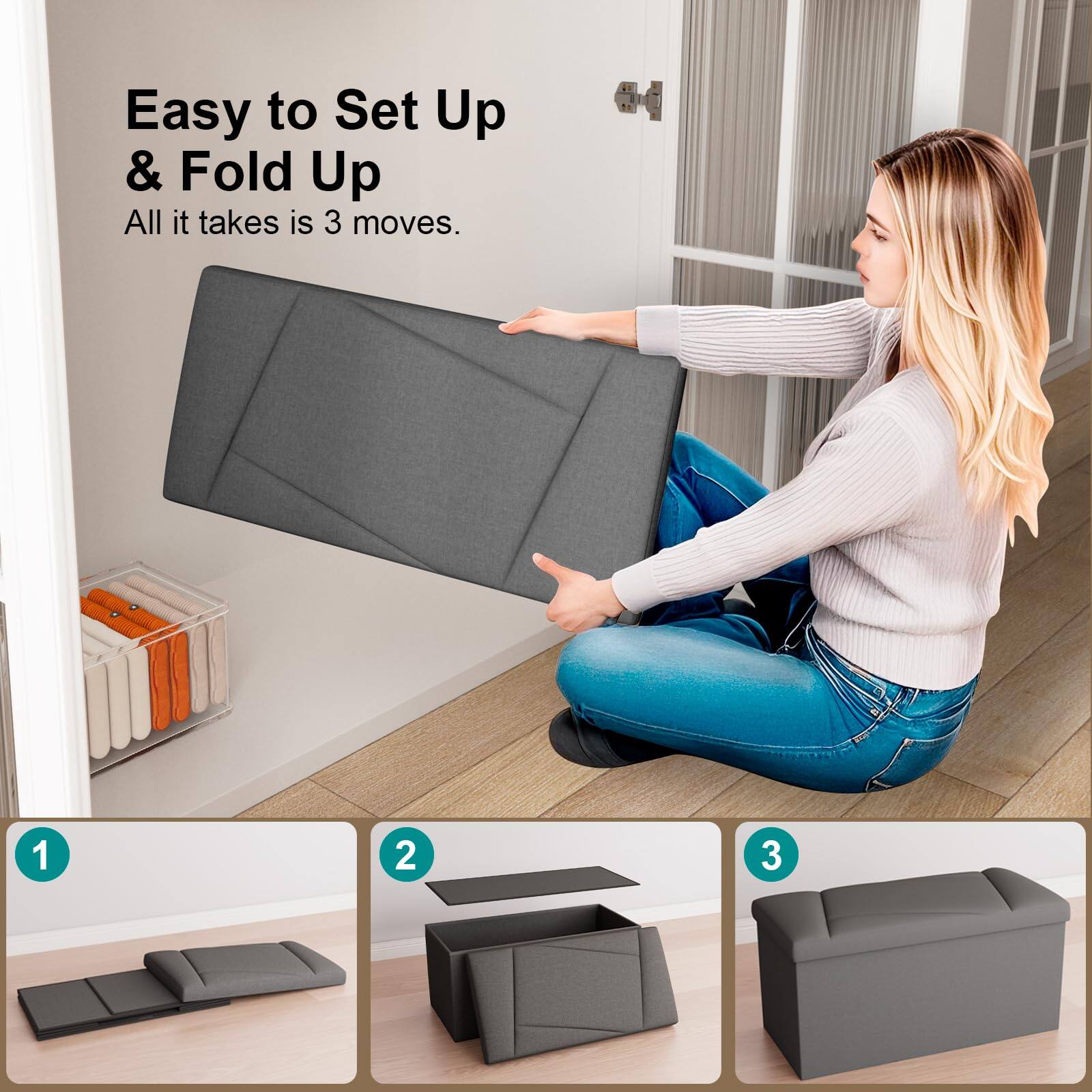 Easy to Set Up & Fold Up

All it takes is 3 moves.

1

2

3