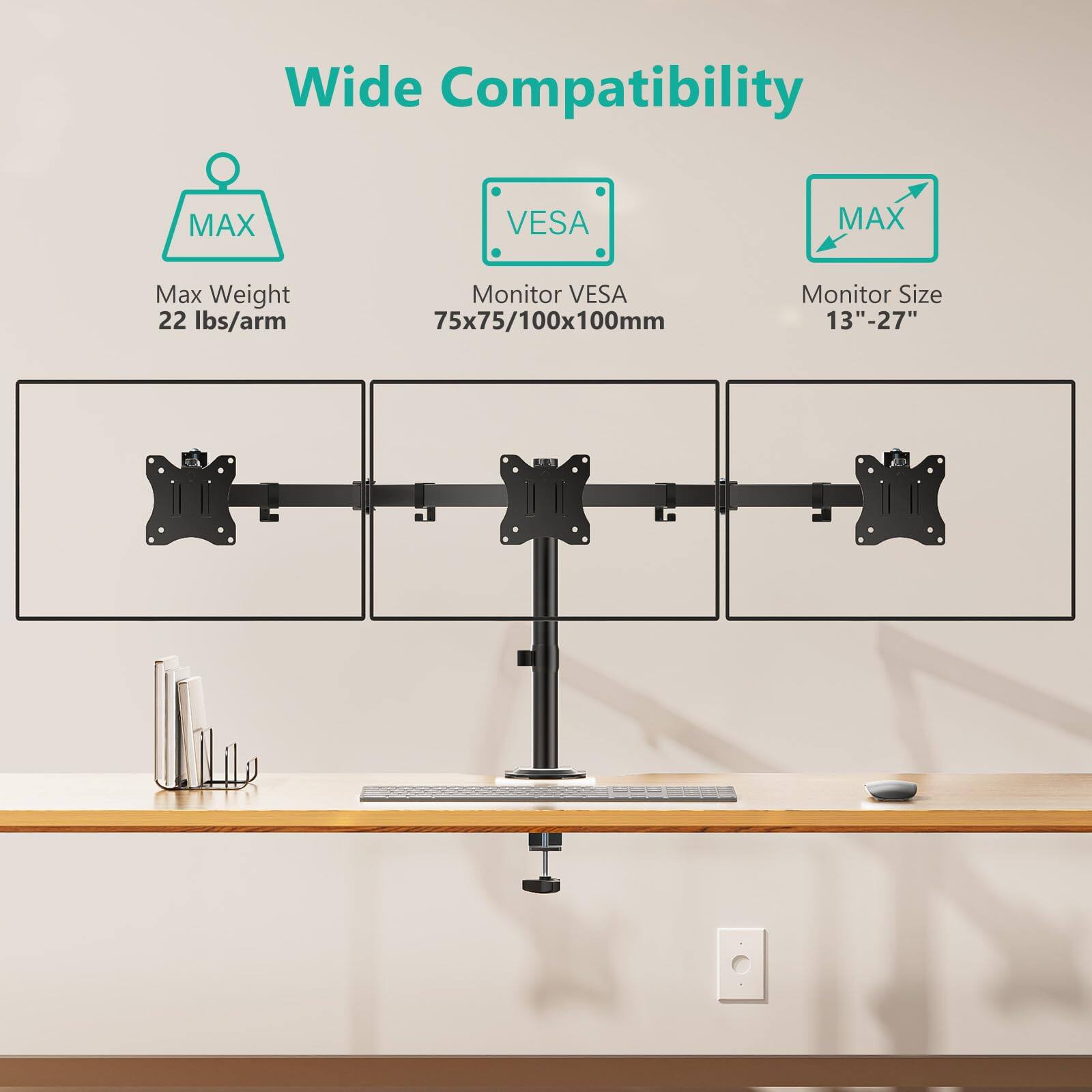 Wide Compatibility

MAX

Max Weight
22 lbs/arm

VESA

Monitor VESA
75x75/100x100mm

MAX

Monitor Size
13"-27"