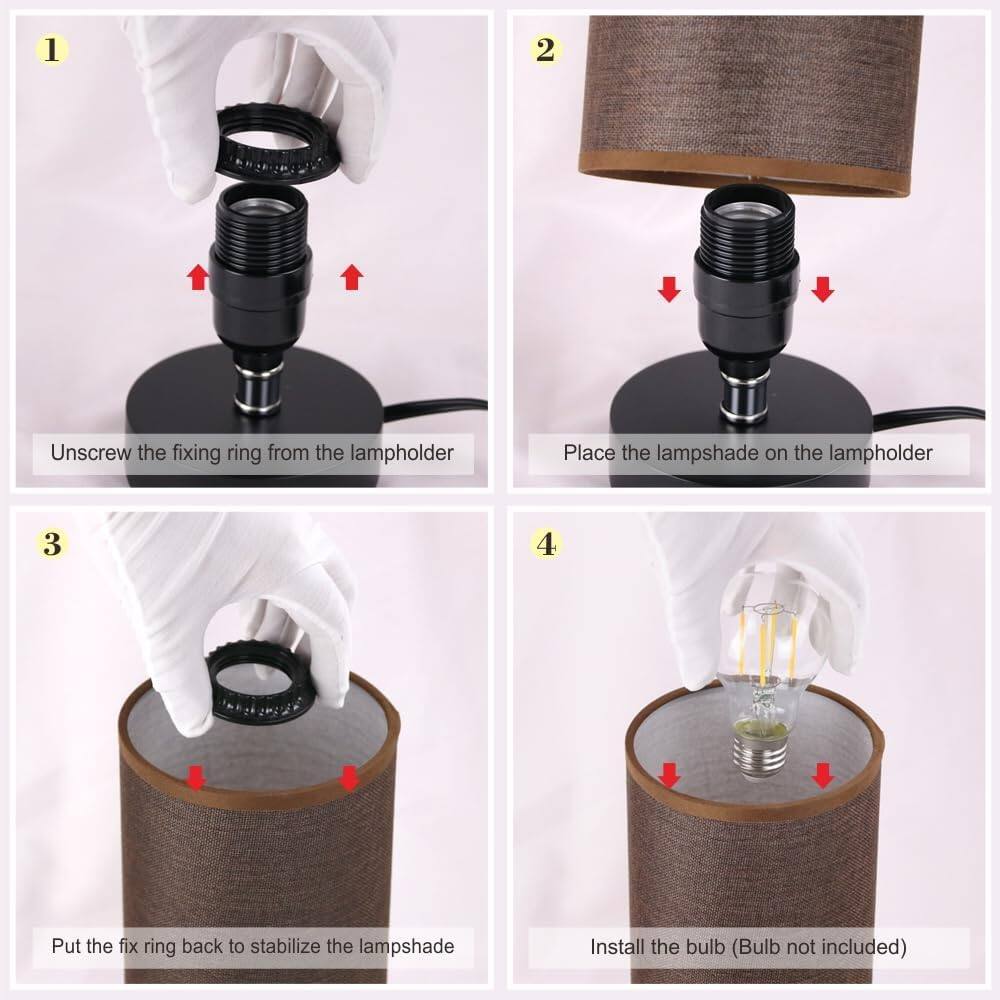 1

Unscrew the fixing ring from the lampholder

2

Place the lampshade on the lampholder

3

Put the fix ring back to stabilize the lampshade

4

Install the bulb (Bulb not included)