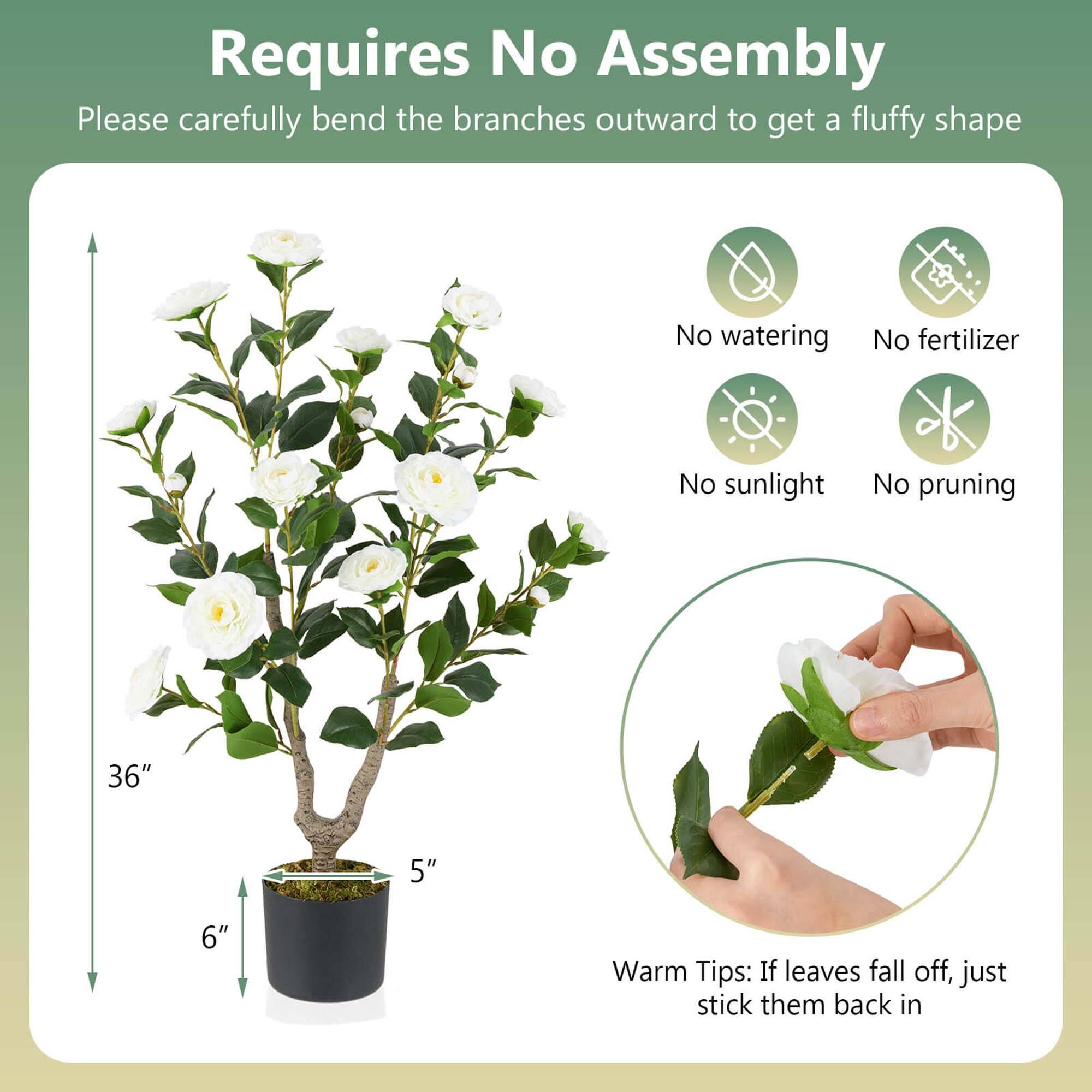 Requires No Assembly

Please carefully bend the branches outward to get a fluffy shape

36″

5″

6″

No watering

No fertilizer

No sunlight

No pruning

Warm Tips: If leaves fall off, just stick them back in