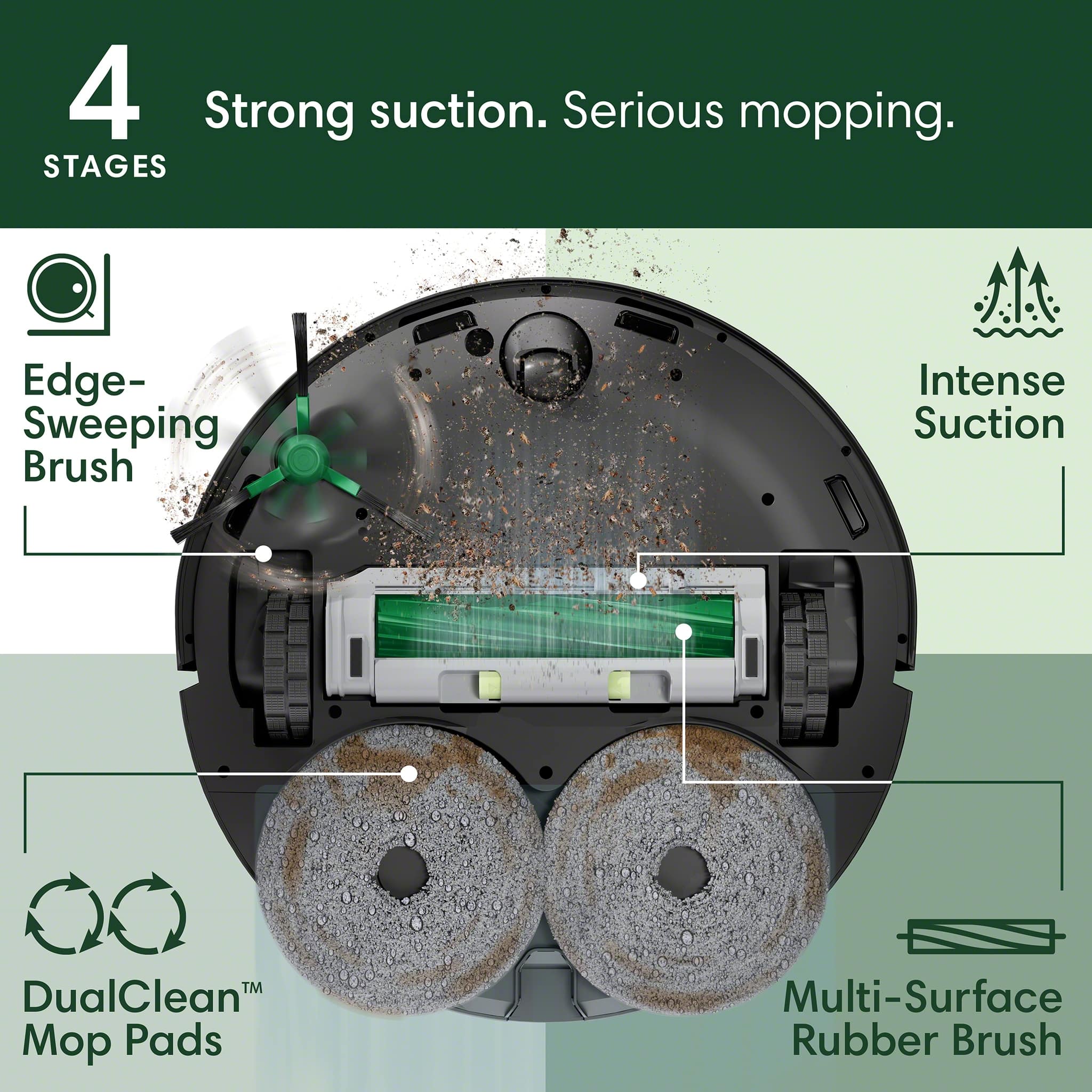 4
STAGES

Strong suction. Serious mopping.

Edge-Sweeping Brush

Intense Suction

DualClean™ Mop Pads

Multi-Surface Rubber Brush