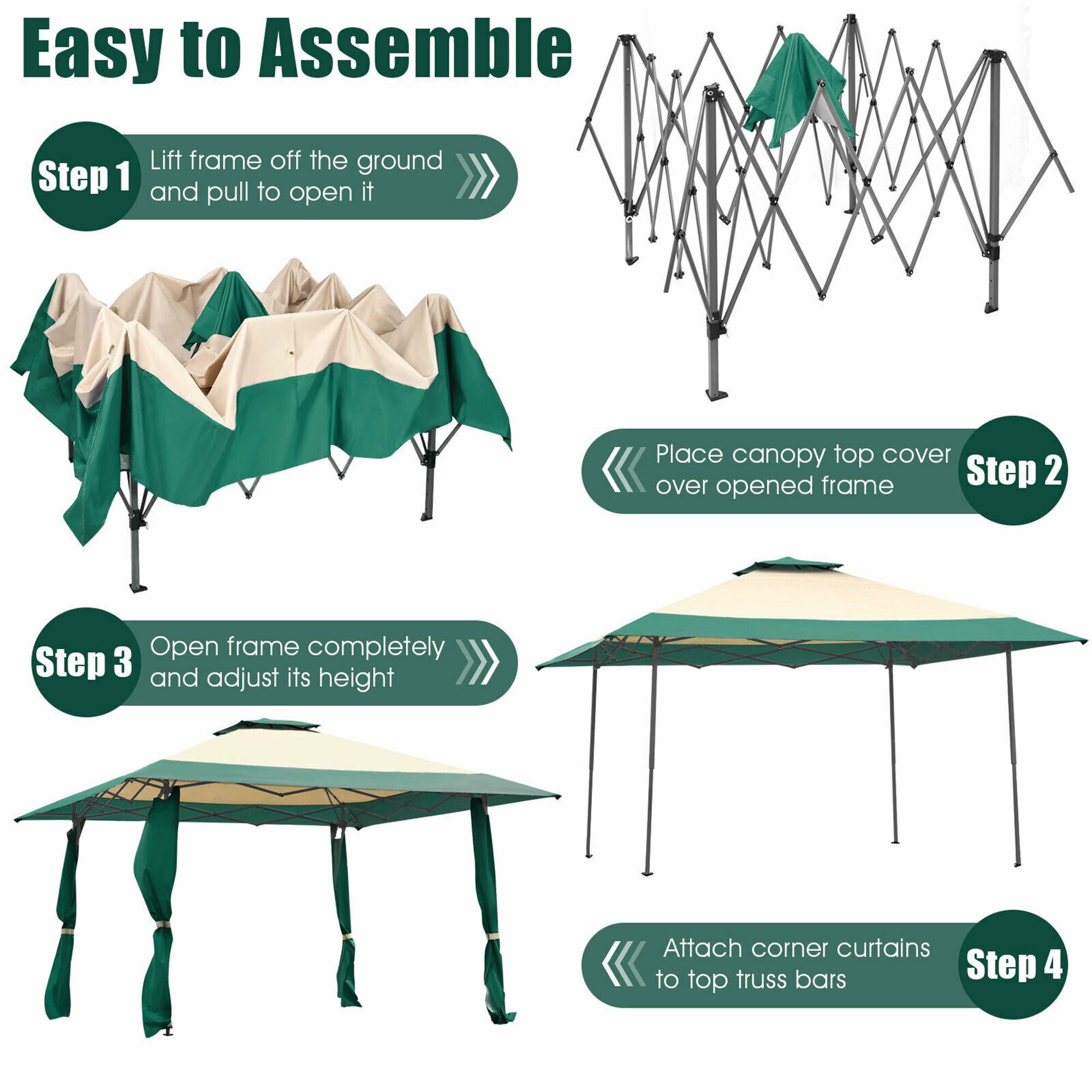 Easy to Assemble

Step 1 Lift frame off the ground and pull to open it

Place canopy top cover over opened frame Step 2

Step 3 Open frame completely and adjust its height

Attach corner curtains to top truss bars Step 4