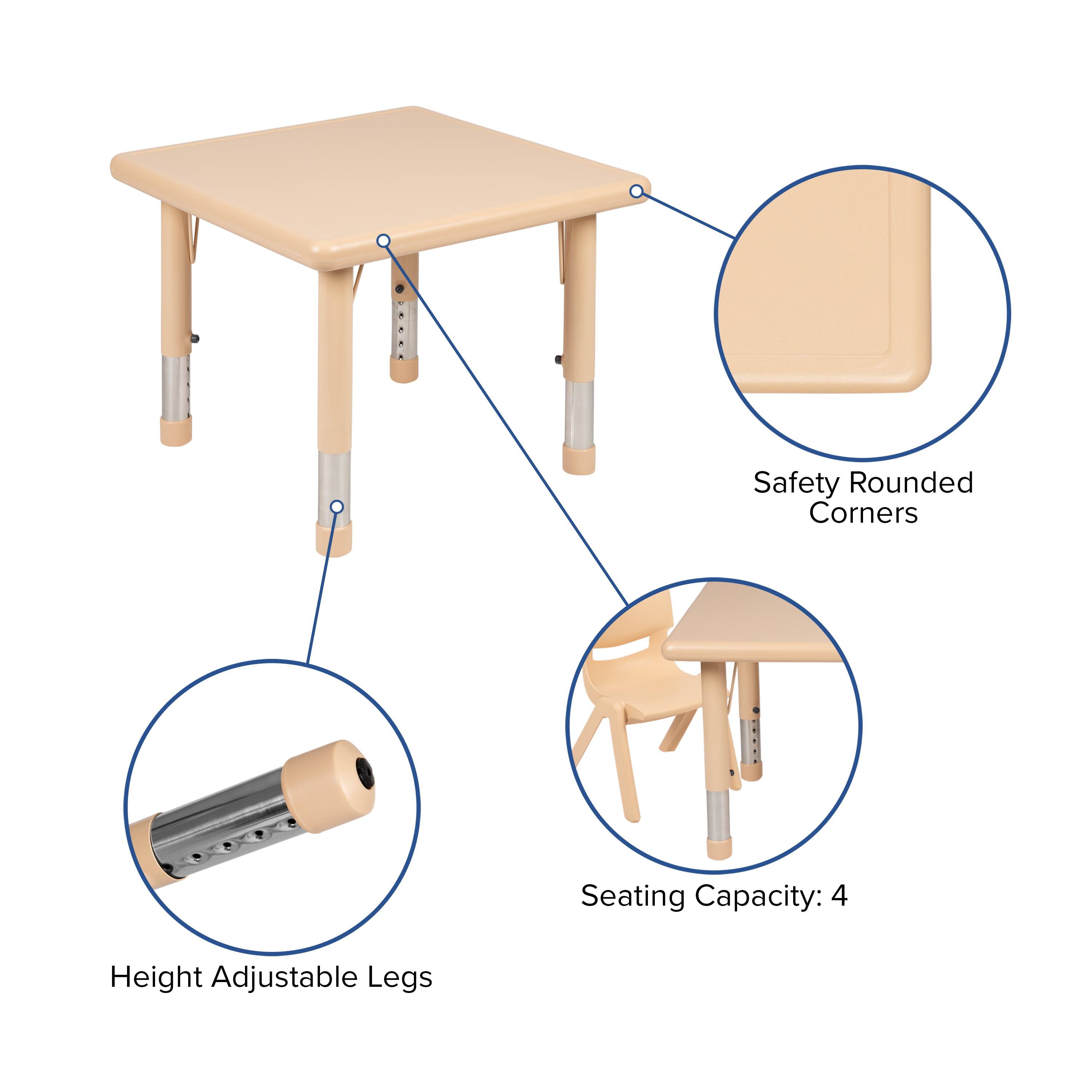 Safety Rounded Corners

Seating Capacity: 4

Height Adjustable Legs