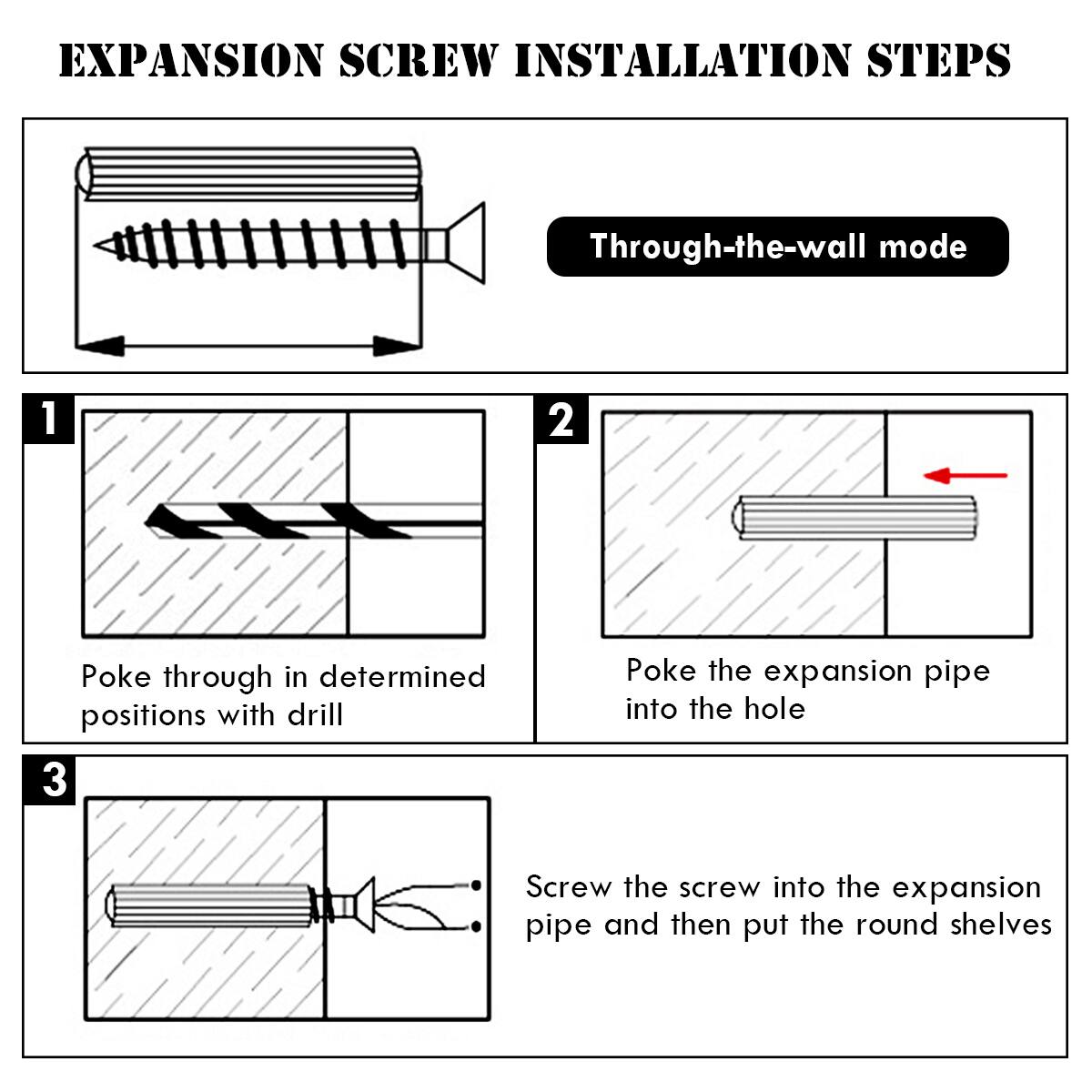 EXPANSION SCREW INSTALLATION STEPS

Through-the-wall mode

1

Poke through in determined positions with drill

2

Poke the expansion pipe into the hole

3

Screw the screw into the expansion pipe and then put the round shelves