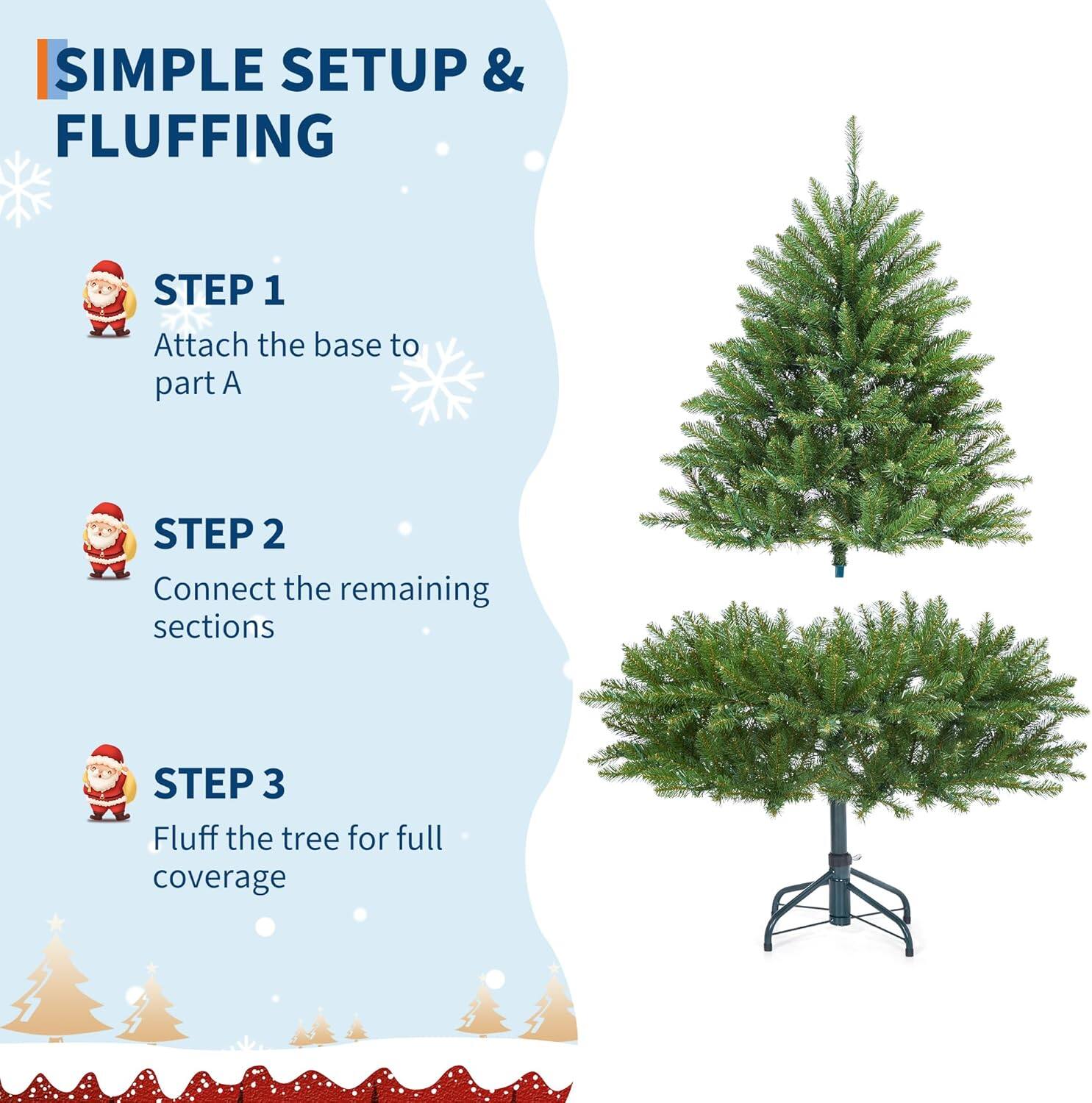 SIMPLE SETUP & FLUFFING

STEP 1
Attach the base to part A

STEP 2
Connect the remaining sections

STEP 3
Fluff the tree for full coverage