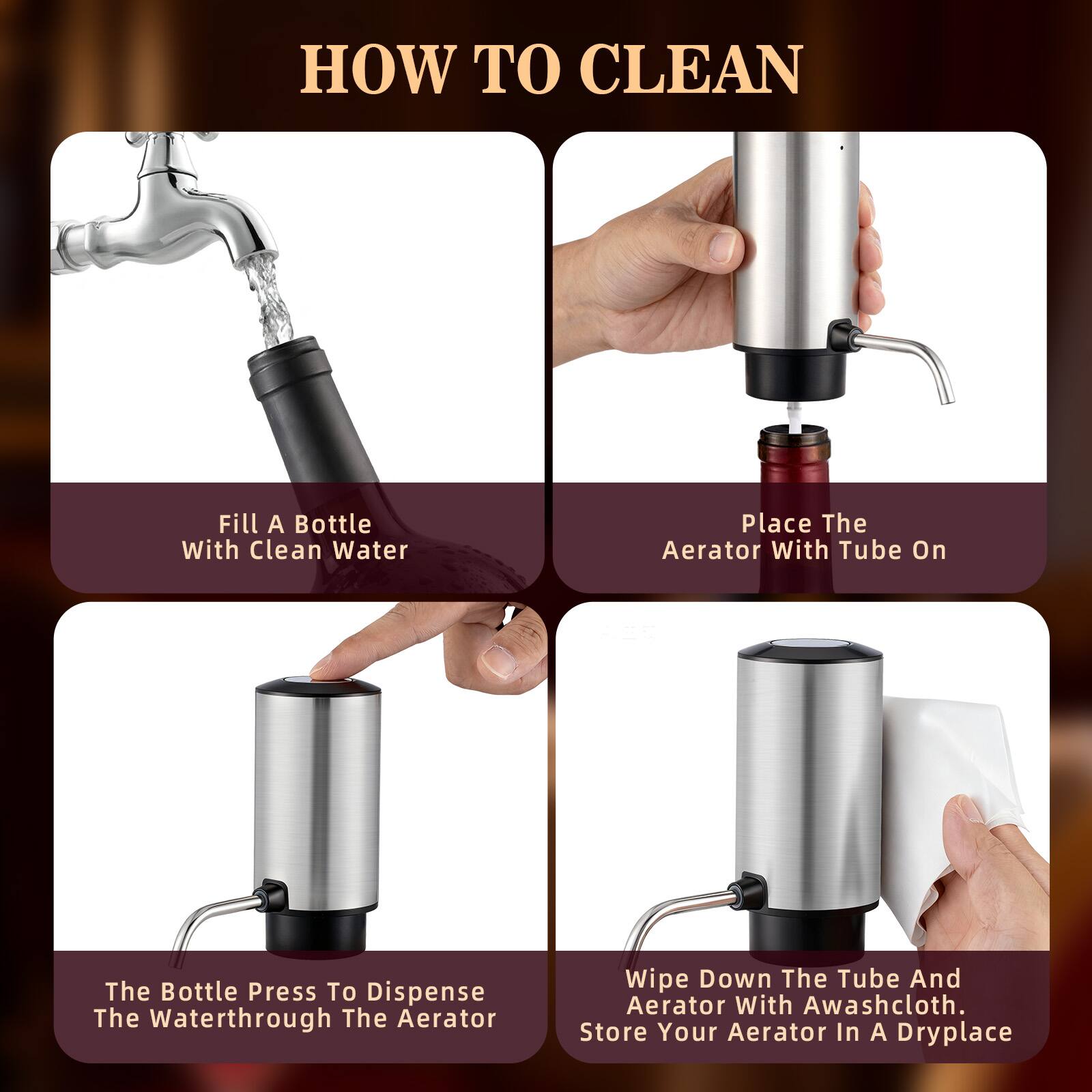 HOW TO CLEAN

Fill A Bottle
With Clean Water

Place The
Aerator With Tube On

The Bottle Press To Dispense
The Waterthrough The Aerator

Wipe Down The Tube And
Aerator With Awashcloth.
Store Your Aerator In A Dryplace