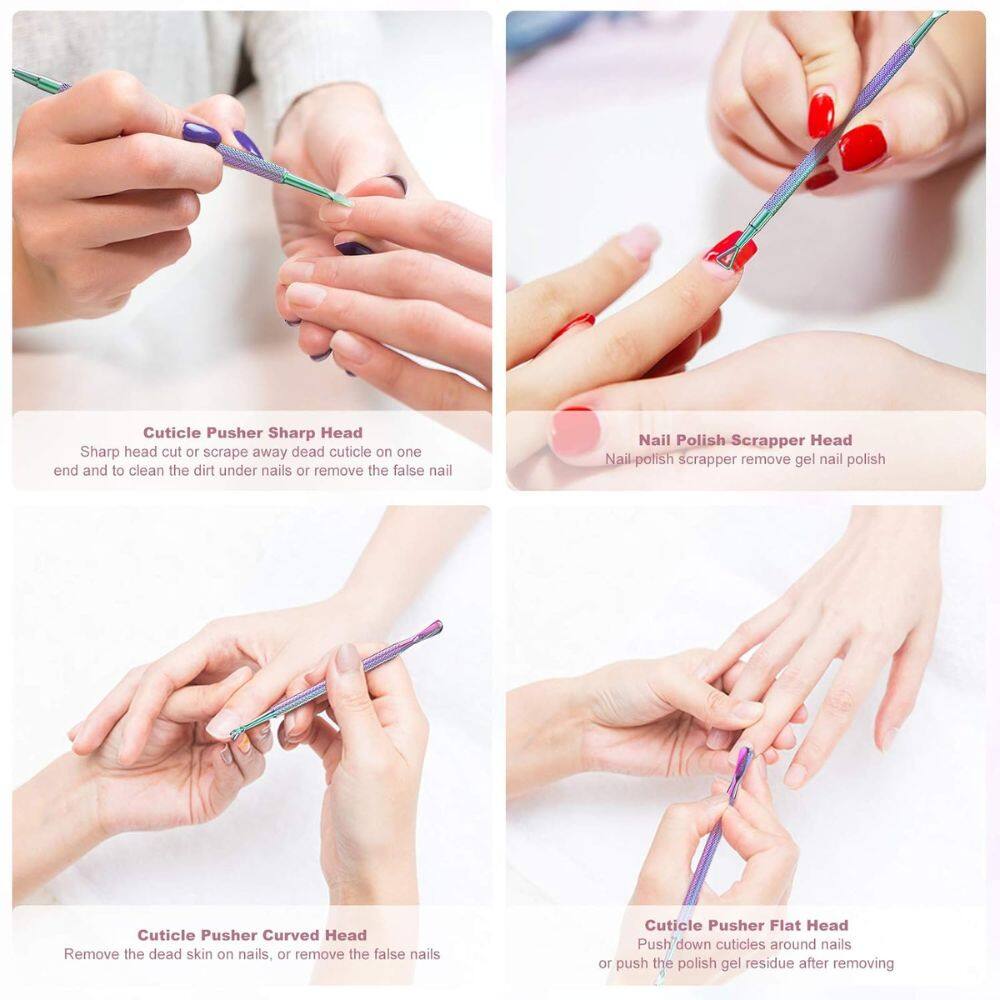 Cuticle Pusher Sharp Head
Sharp head cut or scrape away dead cuticle on one end and to clean the dirt under nails or remove the false nail

Nail Polish Scrapper Head
Nail polish scrapper remove gel nail polish

Cuticle Pusher Curved Head
Remove the dead skin on nails, or remove the false nails

Cuticle Pusher Flat Head
Push down cuticles around nails or push the polish gel residue after removing