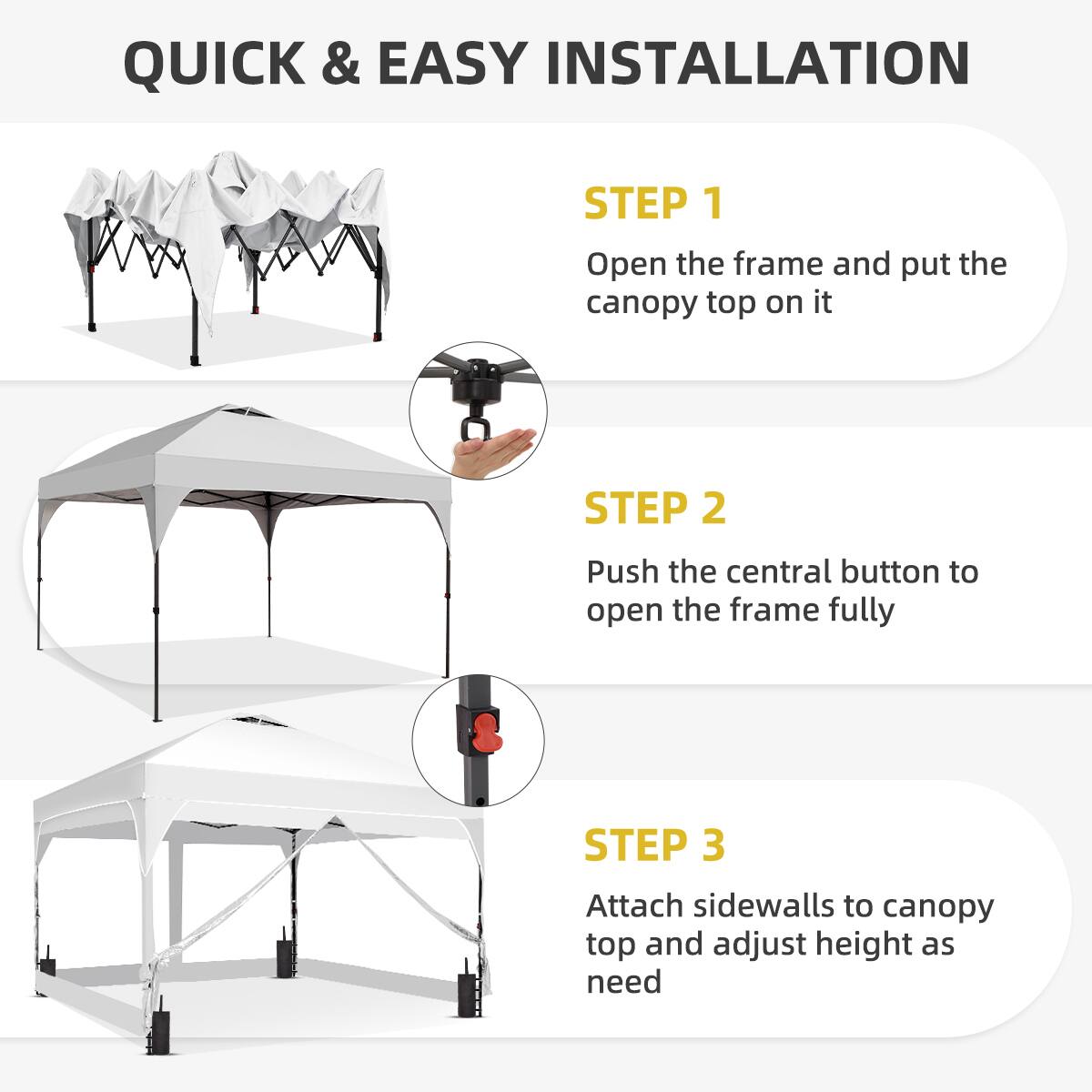 QUICK & EASY INSTALLATION

STEP 1

Open the frame and put the canopy top on it

STEP 2

Push the central button to open the frame fully

STEP 3

Attach sidewalls to canopy top and adjust height as need