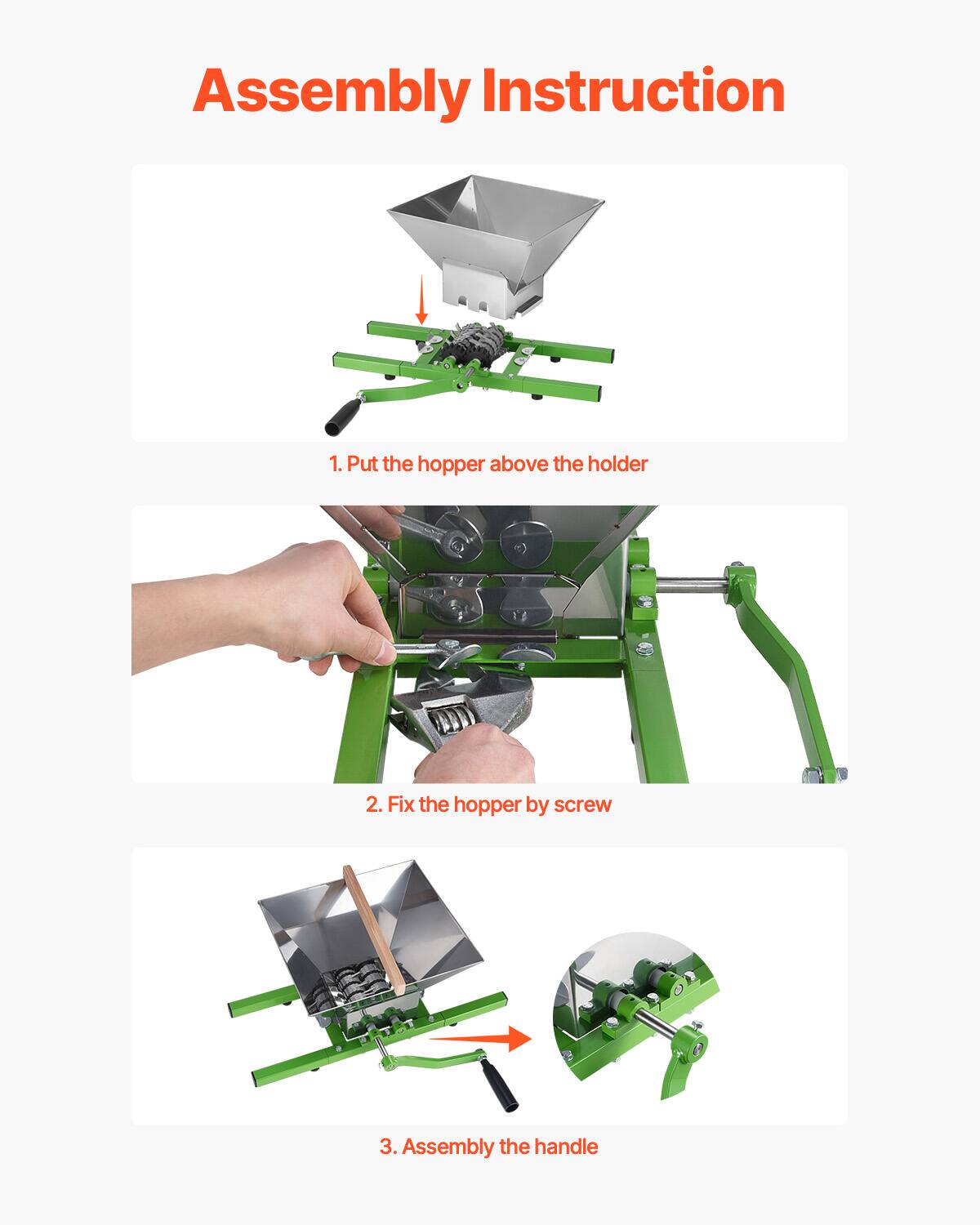 Assembly Instruction

1. Put the hopper above the holder

2. Fix the hopper by screw

3. Assembly the handle