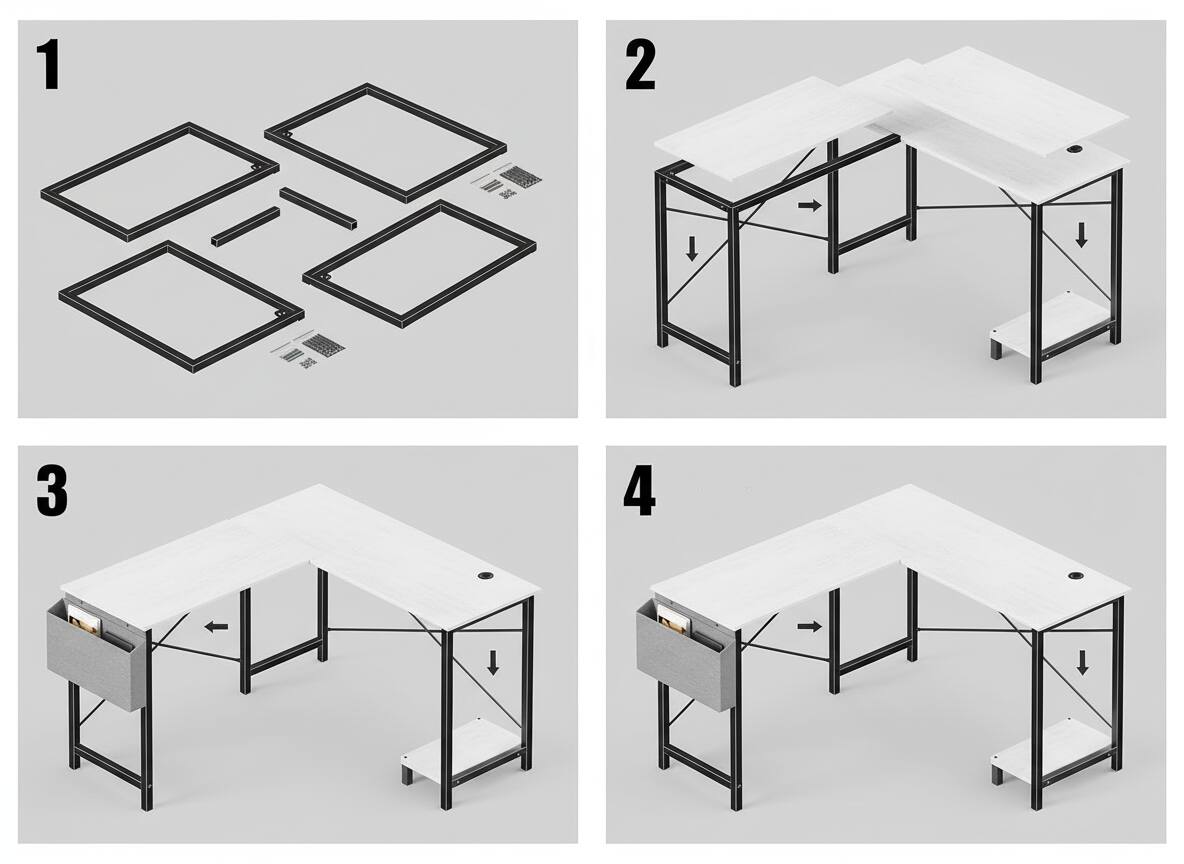 1

2

3

4