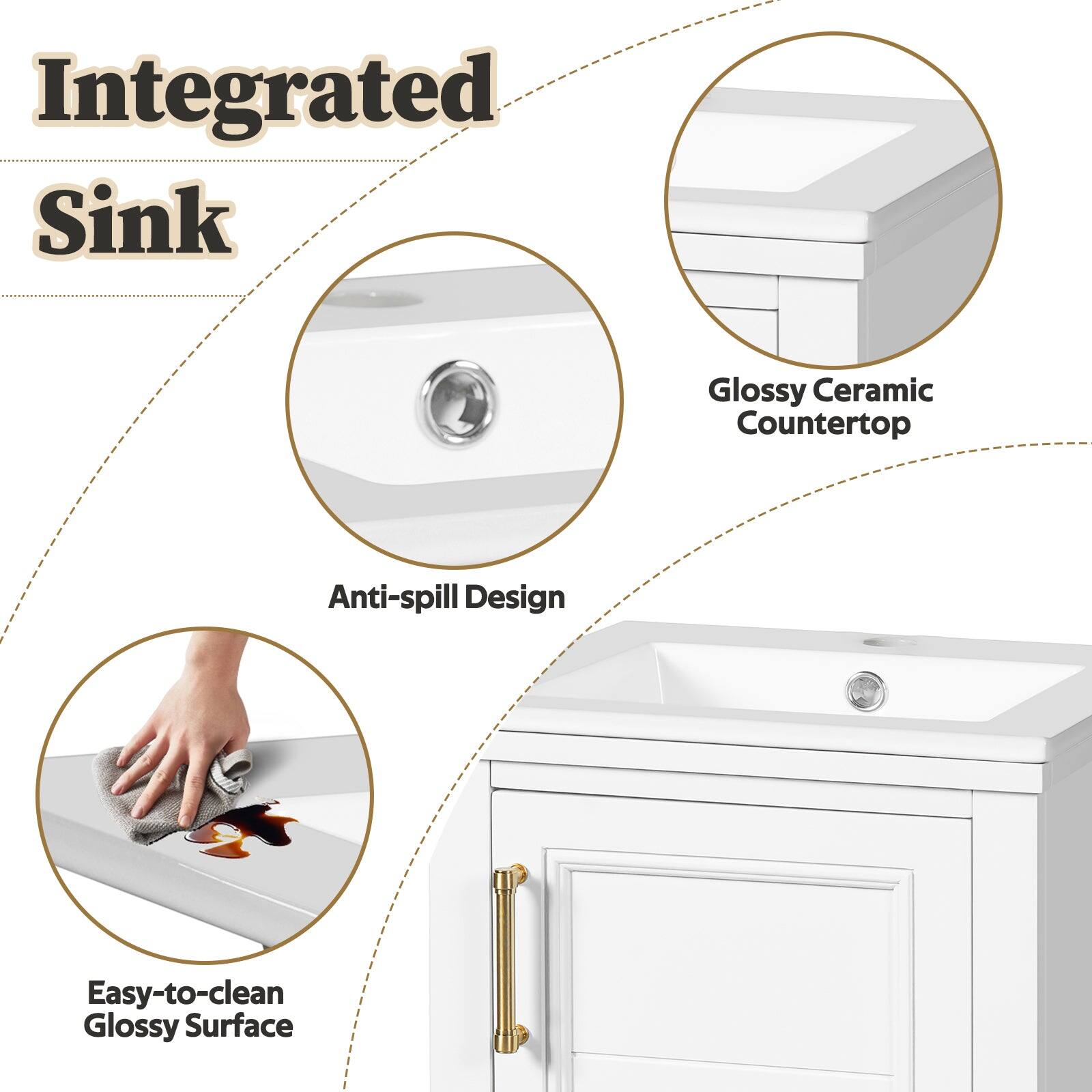 Integrated Sink

Glossy Ceramic Countertop

Anti-spill Design

Easy-to-clean Glossy Surface