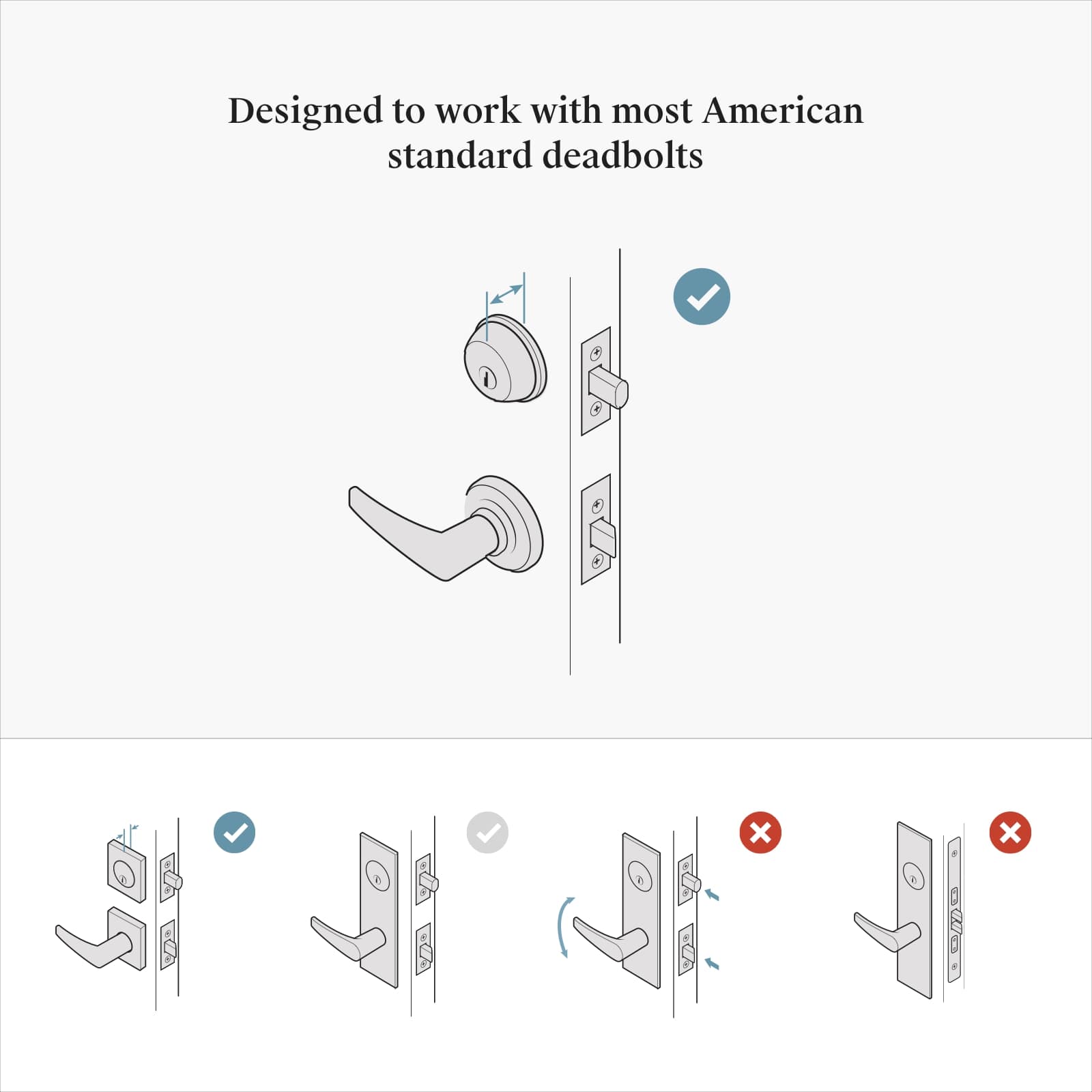 Designed to work with most American standard deadbolts