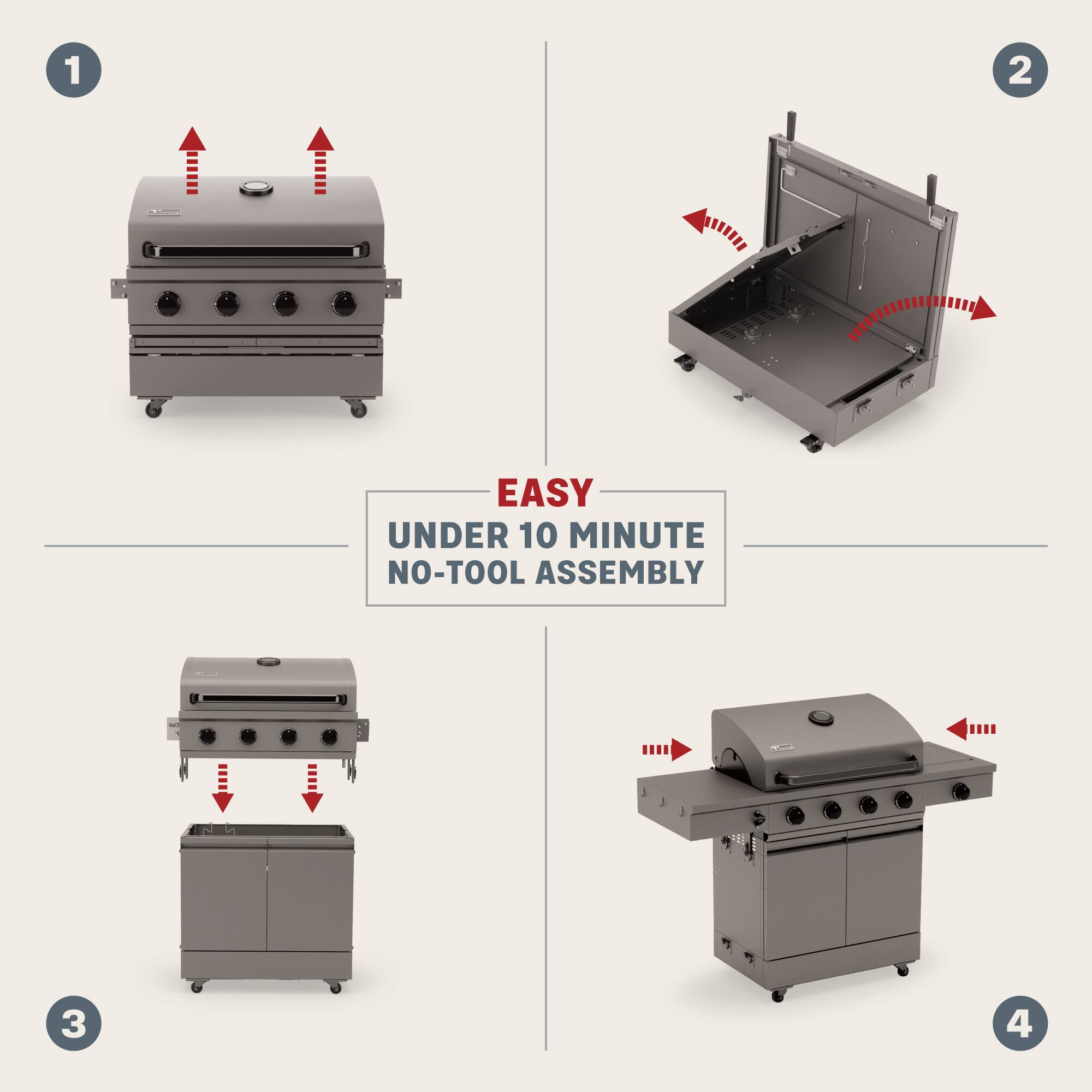 1

2

EASY

UNDER 10 MINUTE NO-TOOL ASSEMBLY

3

4