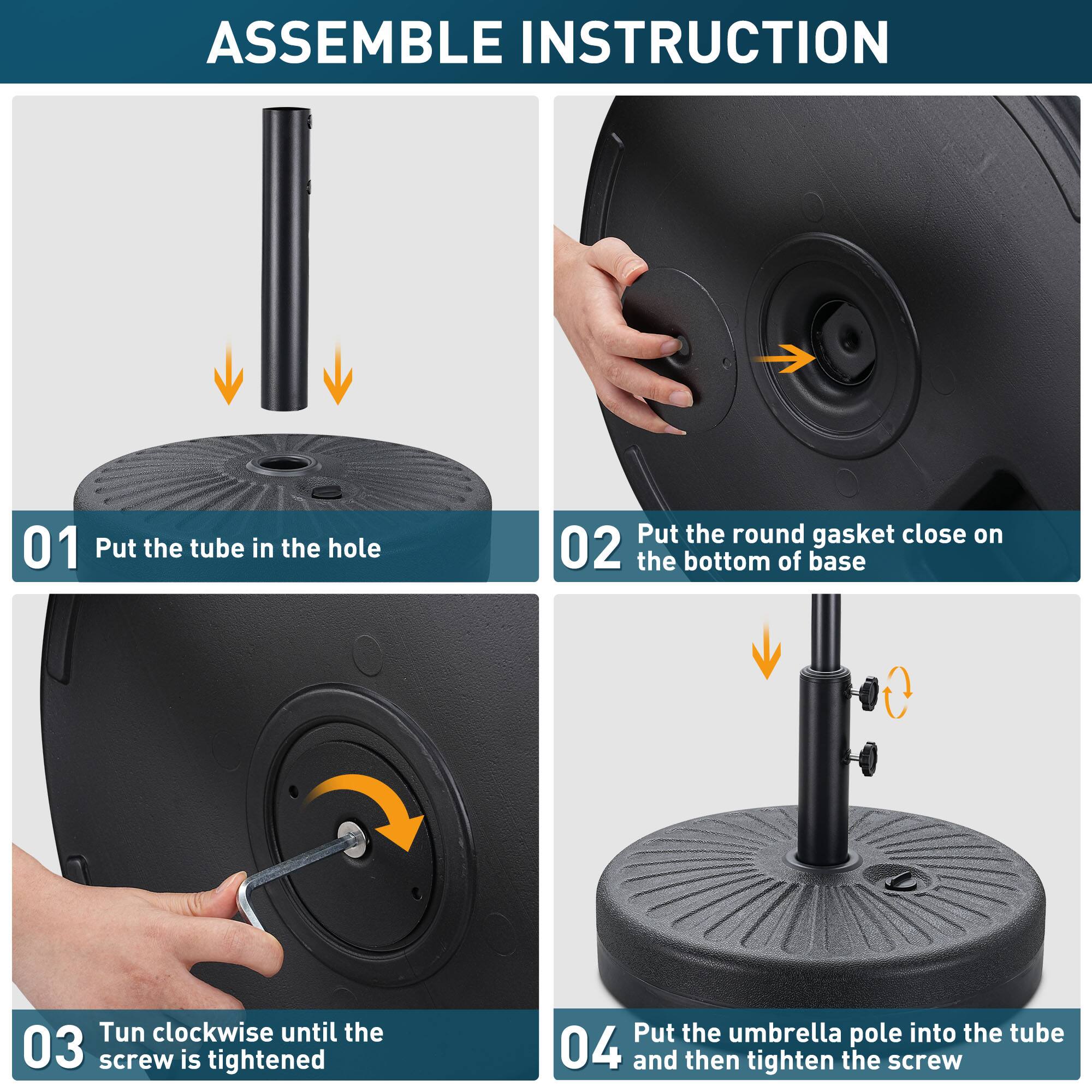 ASSEMBLE INSTRUCTION

01 Put the tube in the hole

02 Put the round gasket close on the bottom of base

03 Tun clockwise until the screw is tightened

04 Put the umbrella pole into the tube and then tighten the screw