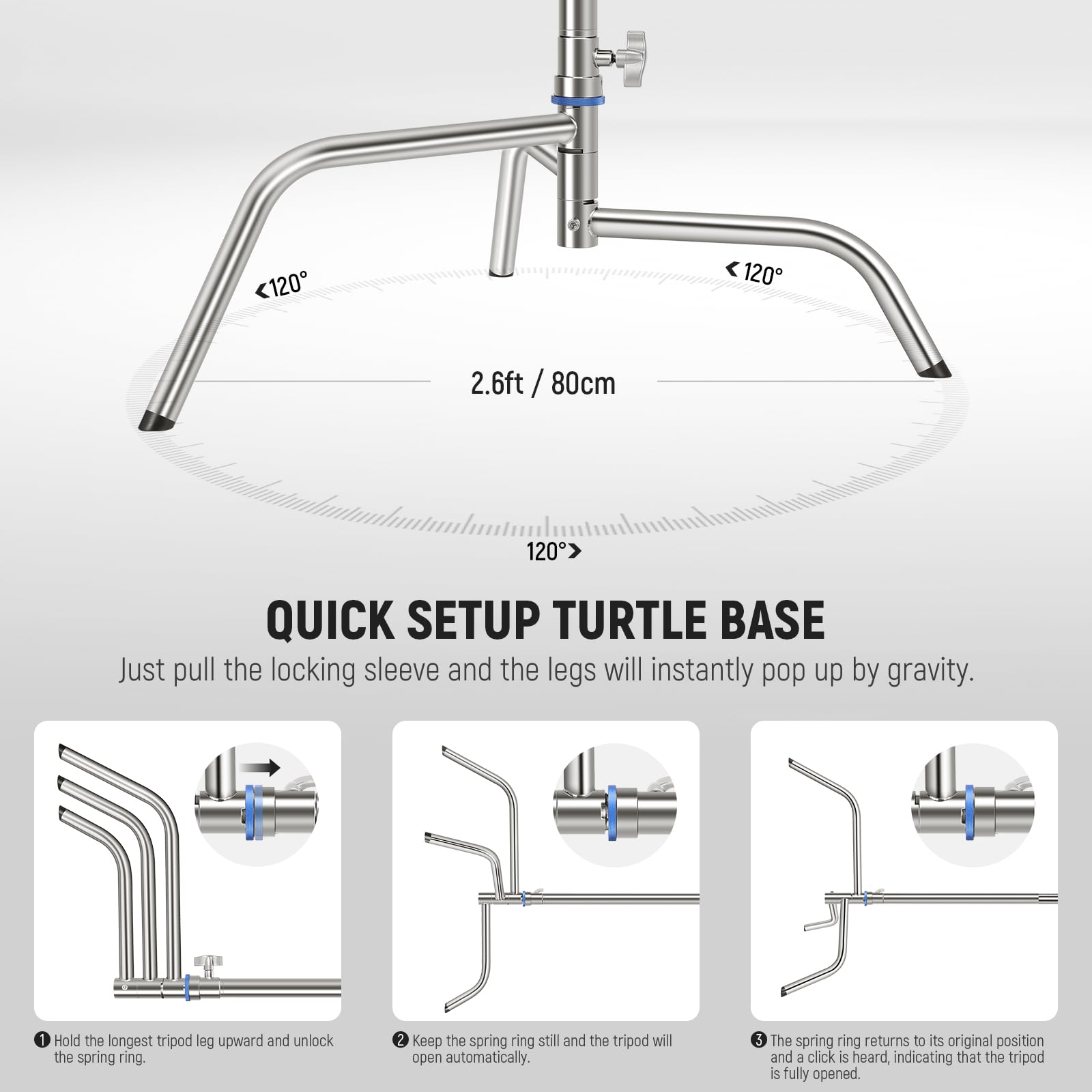 120°

120°

2.6ft / 80cm

120°

QUICK SETUP TURTLE BASE

Just pull the locking sleeve and the legs will instantly pop up by gravity.

❶ Hold the longest tripod leg upward and unlock the spring ring.

❷ Keep the spring ring still and the tripod will open automatically.

❸ The spring ring returns to its original position and a click is heard, indicating that the tripod is fully opened.