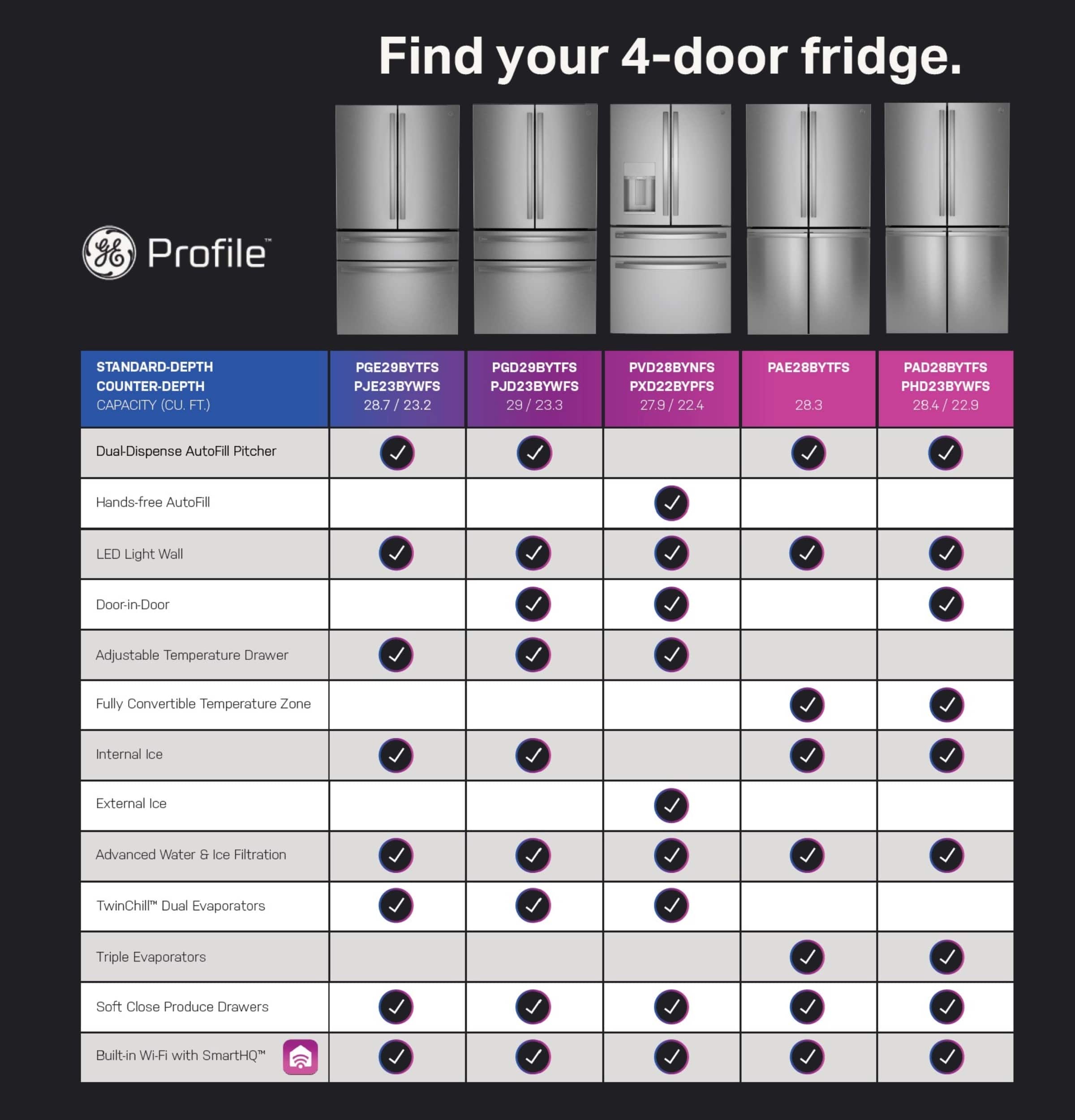 Find your 4-door fridge.

GE Profile™

| STANDARD-DEPTH COUNTER-DEPTH CAPACITY (CU. FT.) | PGE29BYTFS PJE23BYWFS 28.7 / 23.2 | PGD29BYTFS PJD23BYWFS 29 / 23.3 | PVD28BYNFS PXD22BYPFS 27.9 / 22.4 | PAE28BYTFS 28.3 | PAD28BYTFS PHD23BYWFS 28.4 / 22.9 |
|---|---|---|---|---|---|
| Dual-Dispense AutoFill Pitcher | ✓ | ✓ | | ✓ | ✓ |
| Hands-free AutoFill | | | ✓ | | |
| LED Light Wall | ✓ | ✓ | ✓ | ✓ | ✓ |
| Door-in-Door | | ✓ | ✓ | | ✓ |
| Adjustable Temperature Drawer | ✓ | ✓ | ✓ | | |
| Fully Convertible Temperature Zone | | | | ✓ | ✓ |
| Internal Ice | ✓ | ✓ | | ✓ | ✓ |
| External Ice | | | ✓ | | |
| Advanced Water & Ice Filtration | ✓ | ✓ | ✓ | ✓ | ✓ |
| TwinChill™ Dual Evaporators | ✓ | ✓ | ✓ | | |
| Triple Evaporators | | | | ✓ | ✓ |
| Soft Close Produce Drawers | ✓ | ✓ | ✓ | ✓ | ✓ |
| Built-in Wi-Fi with SmartHQ™ | ✓ | ✓ | ✓ | ✓ | ✓ |