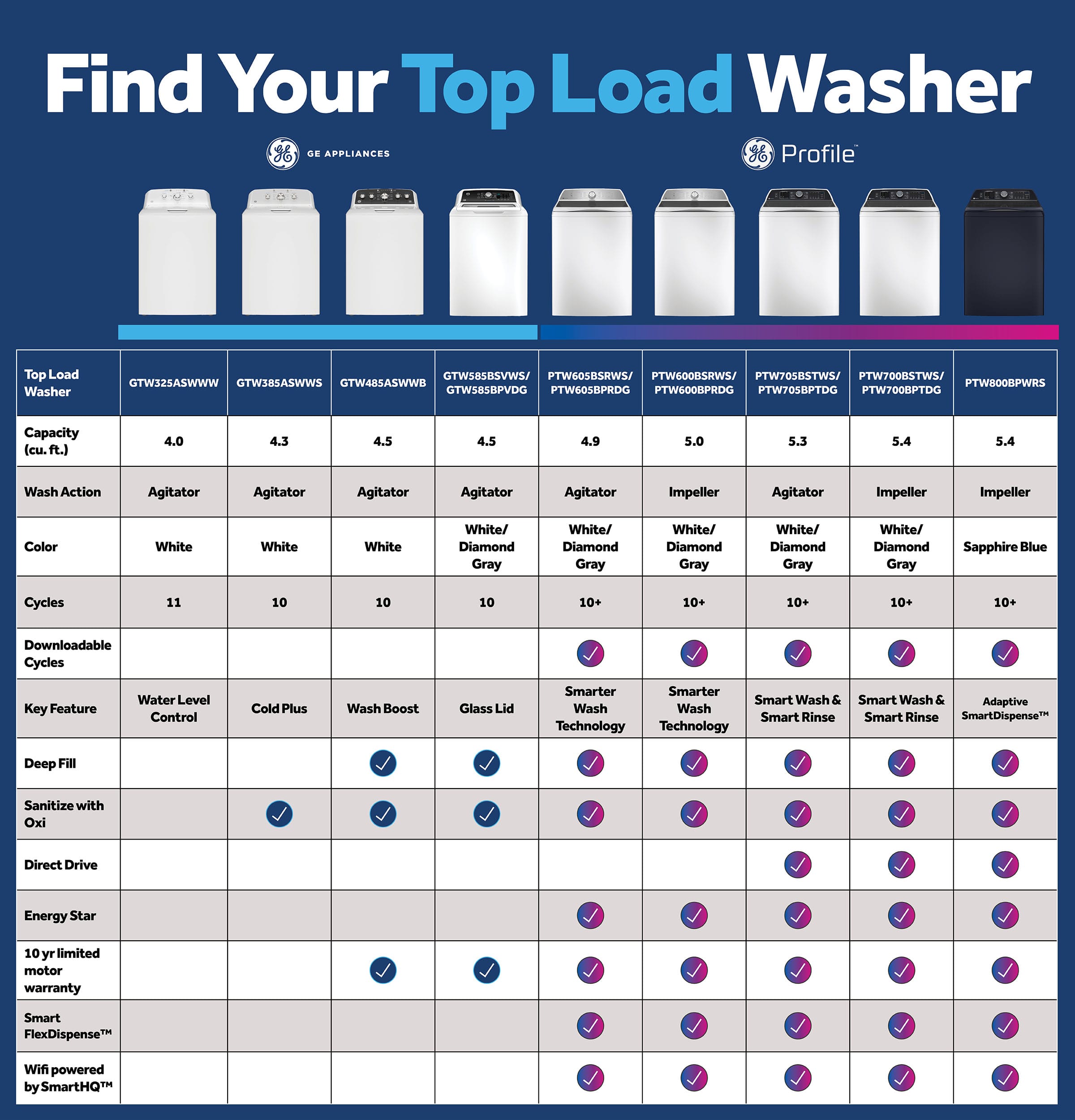 Find Your Top Load Washer

GE APPLIANCES

Profile™

| Top Load Washer | GTW325ASWWW | GTW385ASWWS | GTW485ASWWB | GTW585BSVWS/ GTW585BPVDG | PTW605BSRWS/ PTW605BPRDG | PTW600BSRWS/ PTW600BPRDG | PTW705BSTWS/ PTW705BPTDG | PTW700BSTWS/ PTW700BPTDG | PTW800BPWRS |
|---|---|---|---|---|---|---|---|---|---|
| Capacity (cu. ft.) | 4.0 | 4.3 | 4.5 | 4.5 | 4.9 | 5.0 | 5.3 | 5.4 | 5.4 |
| Wash Action | Agitator | Agitator | Agitator | Agitator | Agitator | Impeller | Agitator | Impeller | Impeller |
| Color | White | White | White | White/ Diamond Gray | White/ Diamond Gray | White/ Diamond Gray | White/ Diamond Gray | White/ Diamond Gray | Sapphire Blue |
| Cycles | 11 | 10 | 10 | 10 | 10+ | 10+ | 10+ | 10+ | 10+ |
| Downloadable Cycles | | | | | ✓ | ✓ | ✓ | ✓ | ✓ |
| Key Feature | Water Level Control | Cold Plus | Wash Boost | Glass Lid | Smarter Wash Technology | Smarter Wash Technology | Smart Wash & Smart Rinse | Smart Wash & Smart Rinse | Adaptive SmartDispense™ |
| Deep Fill | | | ✓ | ✓ | ✓ | ✓ | ✓ | ✓ | ✓ |
| Sanitize with Oxi | | ✓ | ✓ | ✓ | ✓ | ✓ | ✓ | ✓ | ✓ |
| Direct Drive | | | | | | | ✓ | ✓ | ✓ |
| Energy Star | | | | | ✓ | ✓ | ✓ | ✓ | ✓ |
| 10 yr limited motor warranty | | | ✓ | ✓ | ✓ | ✓ | ✓ | ✓ | ✓ |
| Smart FlexDispense™ | | | | | ✓ | ✓ | ✓ | ✓ | ✓ |
| Wifi powered by SmartHQ™ | | | | | ✓ | ✓ | ✓ | ✓ | ✓ |