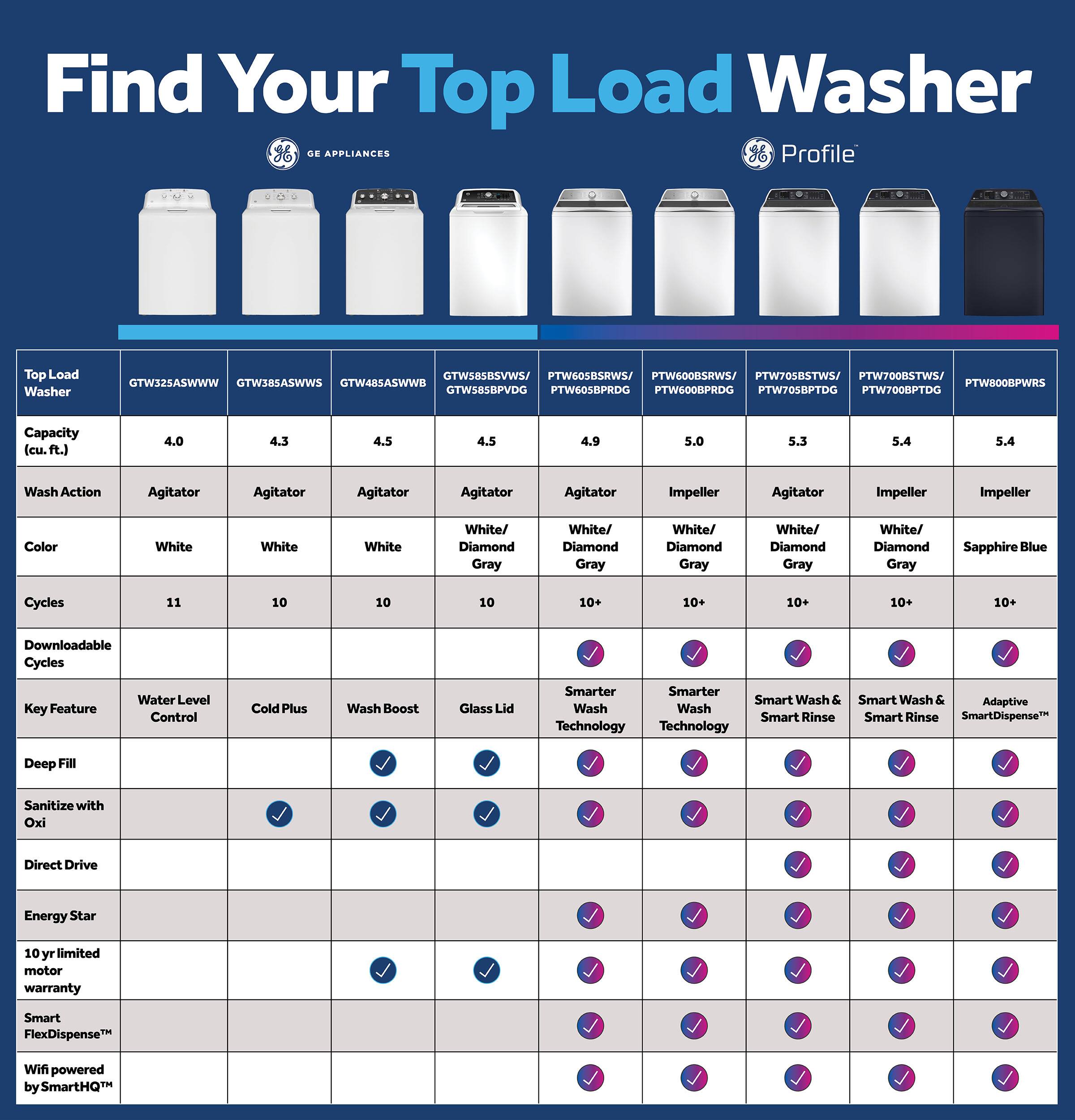 Find Your Top Load Washer

GE APPLIANCES

Profile™

| Top Load Washer | GTW325ASWWW | GTW385ASWWS | GTW485ASWWB | GTW585BSVWS/ GTW585BPVDG | PTW605BSRWS/ PTW605BPRDG | PTW600BSRWS/ PTW600BPRDG | PTW705BSTWS/ PTW705BPTDG | PTW700BSTWS/ PTW700BPTDG | PTW800BPWRS |
|---|---|---|---|---|---|---|---|---|---|
| Capacity (cu. ft.) | 4.0 | 4.3 | 4.5 | 4.5 | 4.9 | 5.0 | 5.3 | 5.4 | 5.4 |
| Wash Action | Agitator | Agitator | Agitator | Agitator | Agitator | Impeller | Agitator | Impeller | Impeller |
| Color | White | White | White | White/ Diamond Gray | White/ Diamond Gray | White/ Diamond Gray | White/ Diamond Gray | White/ Diamond Gray | Sapphire Blue |
| Cycles | 11 | 10 | 10 | 10 | 10+ | 10+ | 10+ | 10+ | 10+ |
| Downloadable Cycles | | | | | ✓ | ✓ | ✓ | ✓ | ✓ |
| Key Feature | Water Level Control | Cold Plus | Wash Boost | Glass Lid | Smarter Wash Technology | Smarter Wash Technology | Smart Wash & Smart Rinse | Smart Wash & Smart Rinse | Adaptive SmartDispense™ |
| Deep Fill | | | ✓ | ✓ | ✓ | ✓ | ✓ | ✓ | ✓ |
| Sanitize with Oxi | | ✓ | ✓ | ✓ | ✓ | ✓ | ✓ | ✓ | ✓ |
| Direct Drive | | | | | | | ✓ | ✓ | ✓ |
| Energy Star | | | | | ✓ | ✓ | ✓ | ✓ | ✓ |
| 10 yr limited motor warranty | | | ✓ | ✓ | ✓ | ✓ | ✓ | ✓ | ✓ |
| Smart FlexDispense™ | | | | | ✓ | ✓ | ✓ | ✓ | ✓ |
| Wifi powered by SmartHQ™ | | | | | ✓ | ✓ | ✓ | ✓ | ✓ |