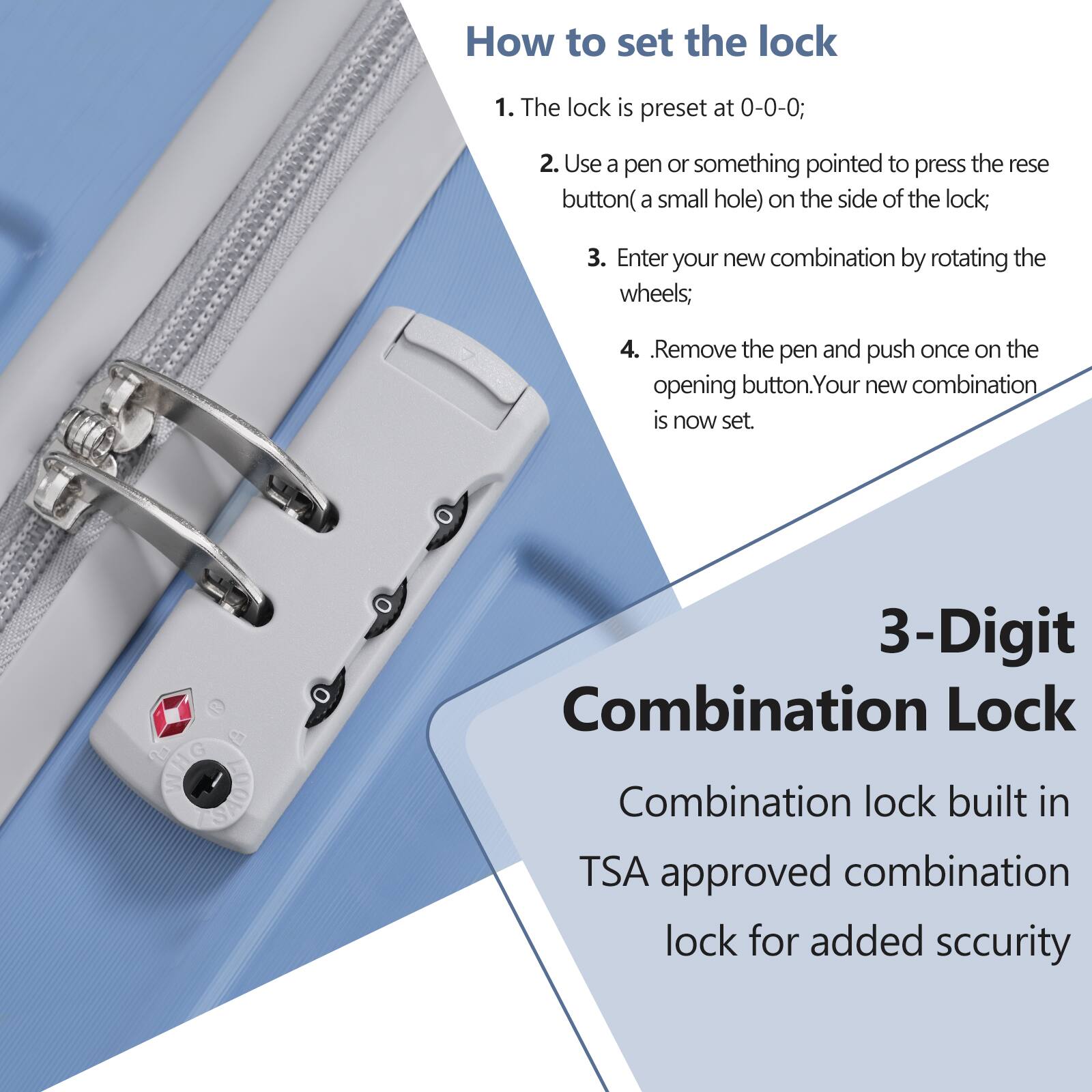 How to set the lock

1. The lock is preset at 0-0-0;

2. Use a pen or something pointed to press the rese button( a small hole) on the side of the lock;

3. Enter your new combination by rotating the wheels;

4. .Remove the pen and push once on the opening button.Your new combination is now set.

0

0

0

WHG

TSA007

3-Digit Combination Lock

Combination lock built in TSA approved combination lock for added sccurity