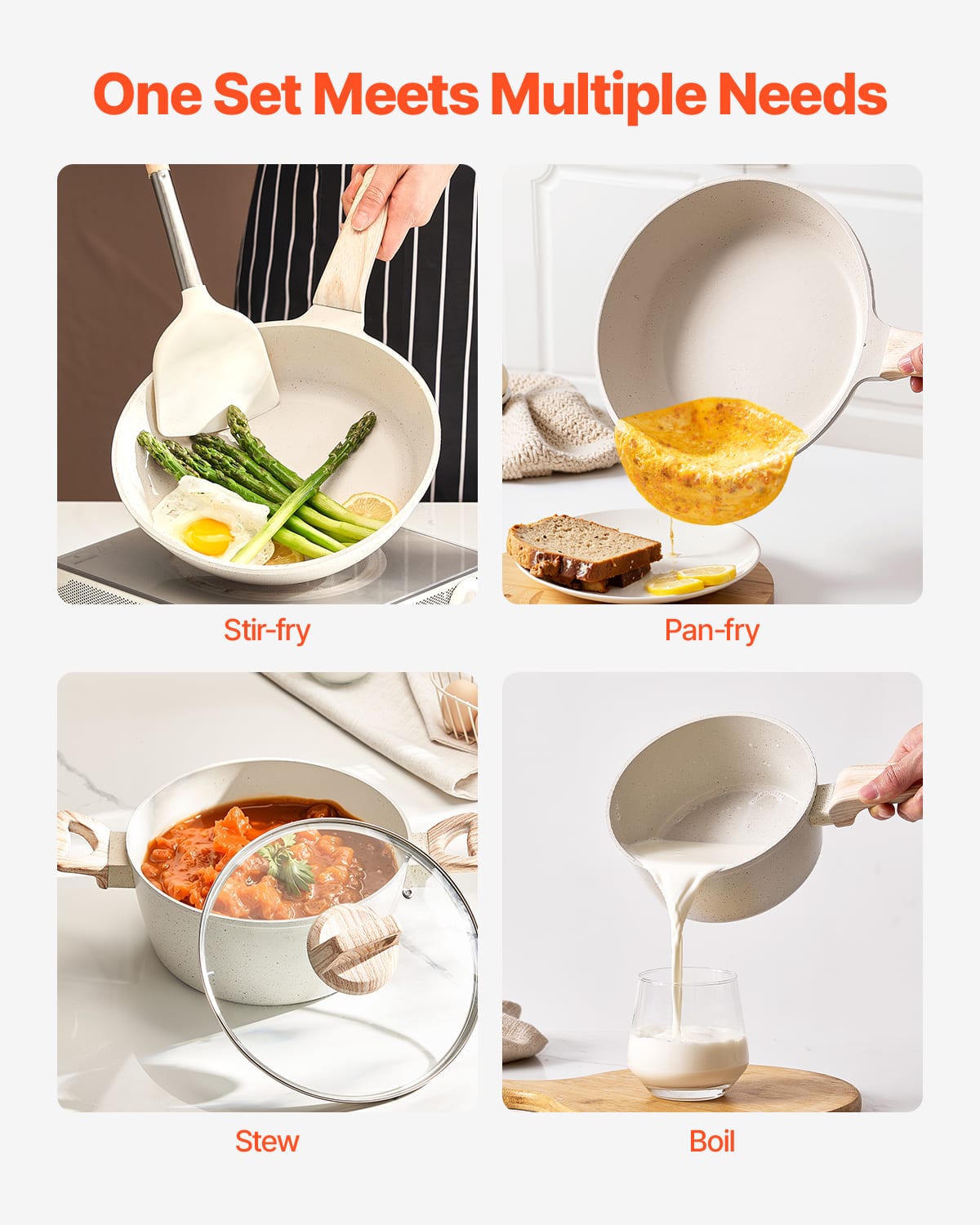 One Set Meets Multiple Needs

Stir-fry

Pan-fry

Stew

Boil